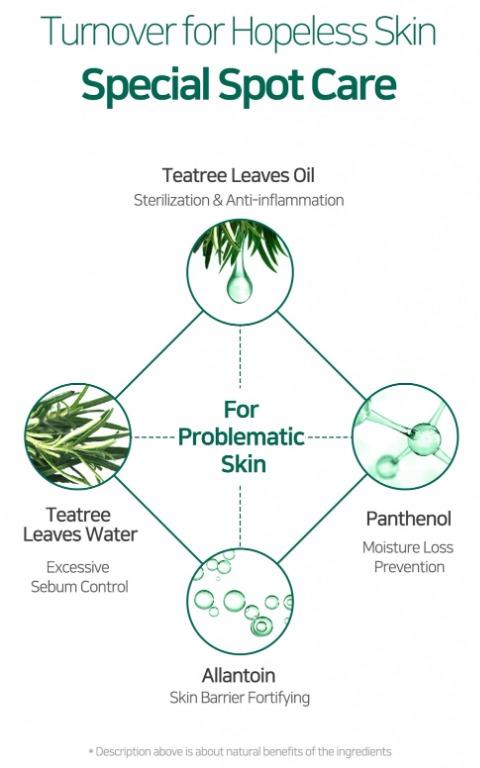 Turnover for Hopeless Skin
Special Spot Care

Teatree Leaves Oil
Sterilization & Anti-inflammation

For Problematic Skin

Teatree Leaves Water
Excessive Sebum Control

Panthenol
Moisture Loss Prevention

Allantoin
Skin Barrier Fortifying

* Description above is about natural benefits of the ingredients