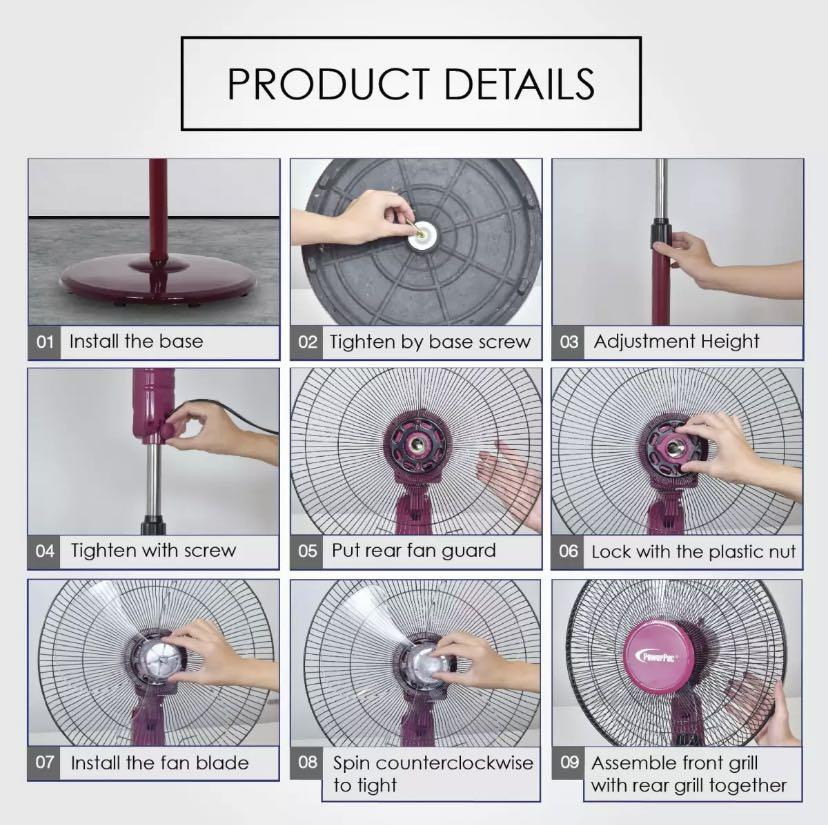 PRODUCT DETAILS

01 Install the base

02 Tighten by base screw

03 Adjustment Height

04 Tighten with screw

05 Put rear fan guard

06 Lock with the plastic nut

07 Install the fan blade

08 Spin counterclockwise to tight

PowerPac

09 Assemble front grill with rear grill together