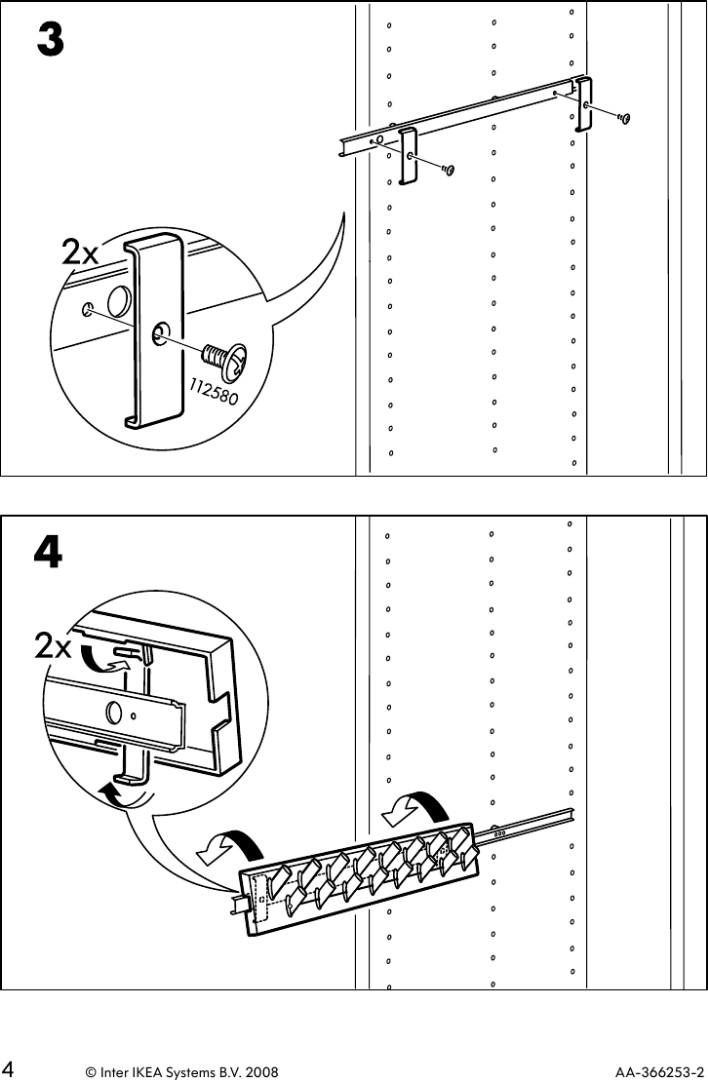 3

2x

112580

4

2x

4 © Inter IKEA Systems B.V. 2008 AA-366253-2