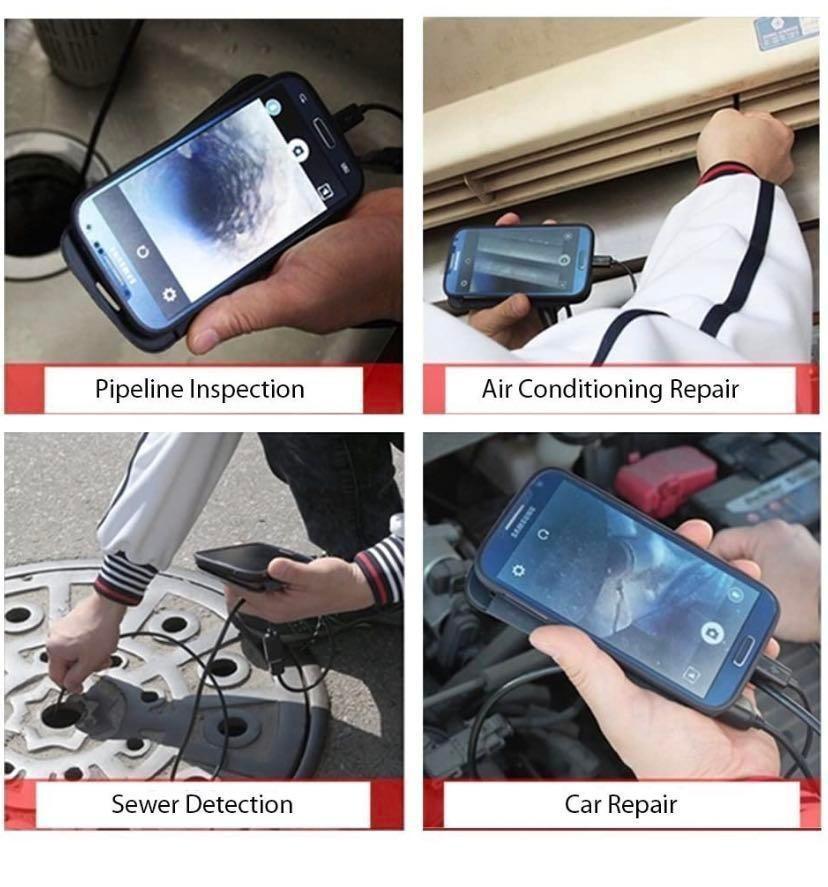 SAMSUNG

Pipeline Inspection

Air Conditioning Repair

Sewer Detection

SAMSUNG

Car Repair