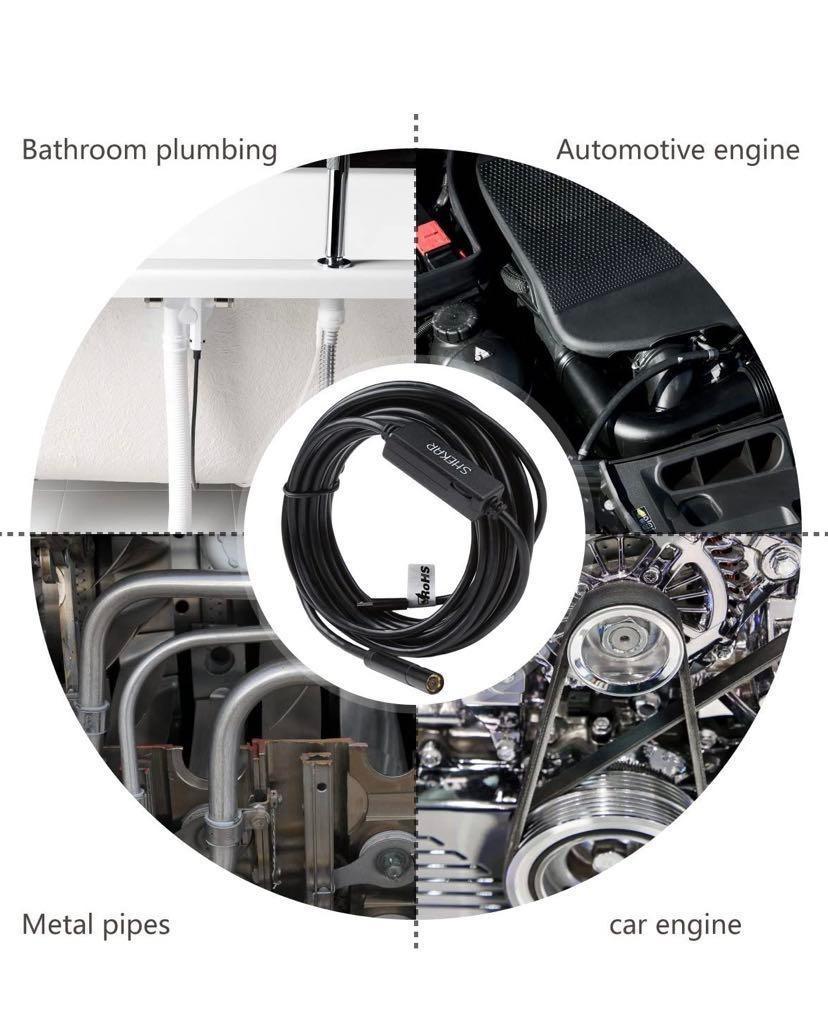 Bathroom plumbing

Automotive engine

SHEKAR

RoHS

Metal pipes

car engine