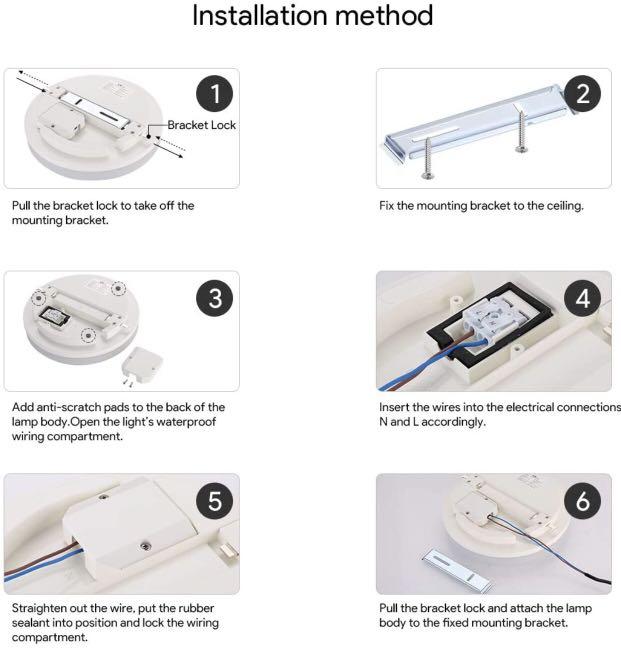 Installation method

1

Bracket Lock

Pull the bracket lock to take off the mounting bracket.

2

Fix the mounting bracket to the ceiling.

3

Add anti-scratch pads to the back of the lamp body.Open the light's waterproof wiring compartment.

4

Insert the wires into the electrical connections N and L accordingly.

5

Straighten out the wire, put the rubber sealant into position and lock the wiring compartment.

6

Pull the bracket lock and attach the lamp body to the fixed mounting bracket.