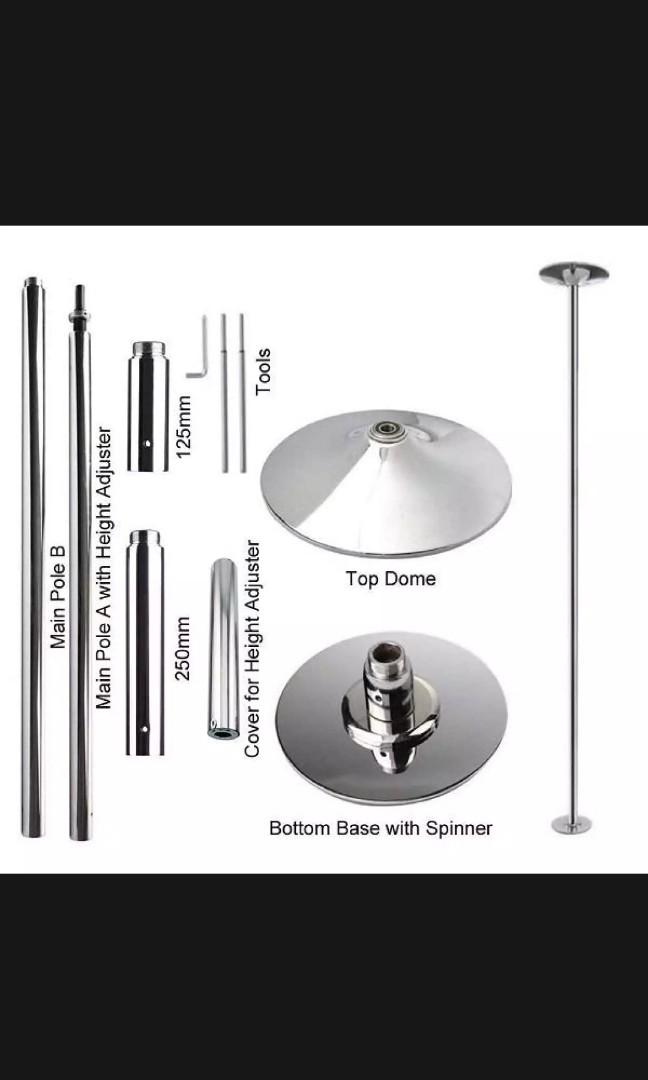 Main Pole B

Main Pole A with Height Adjuster

125mm

250mm

Tools

Cover for Height Adjuster

Top Dome

Bottom Base with Spinner