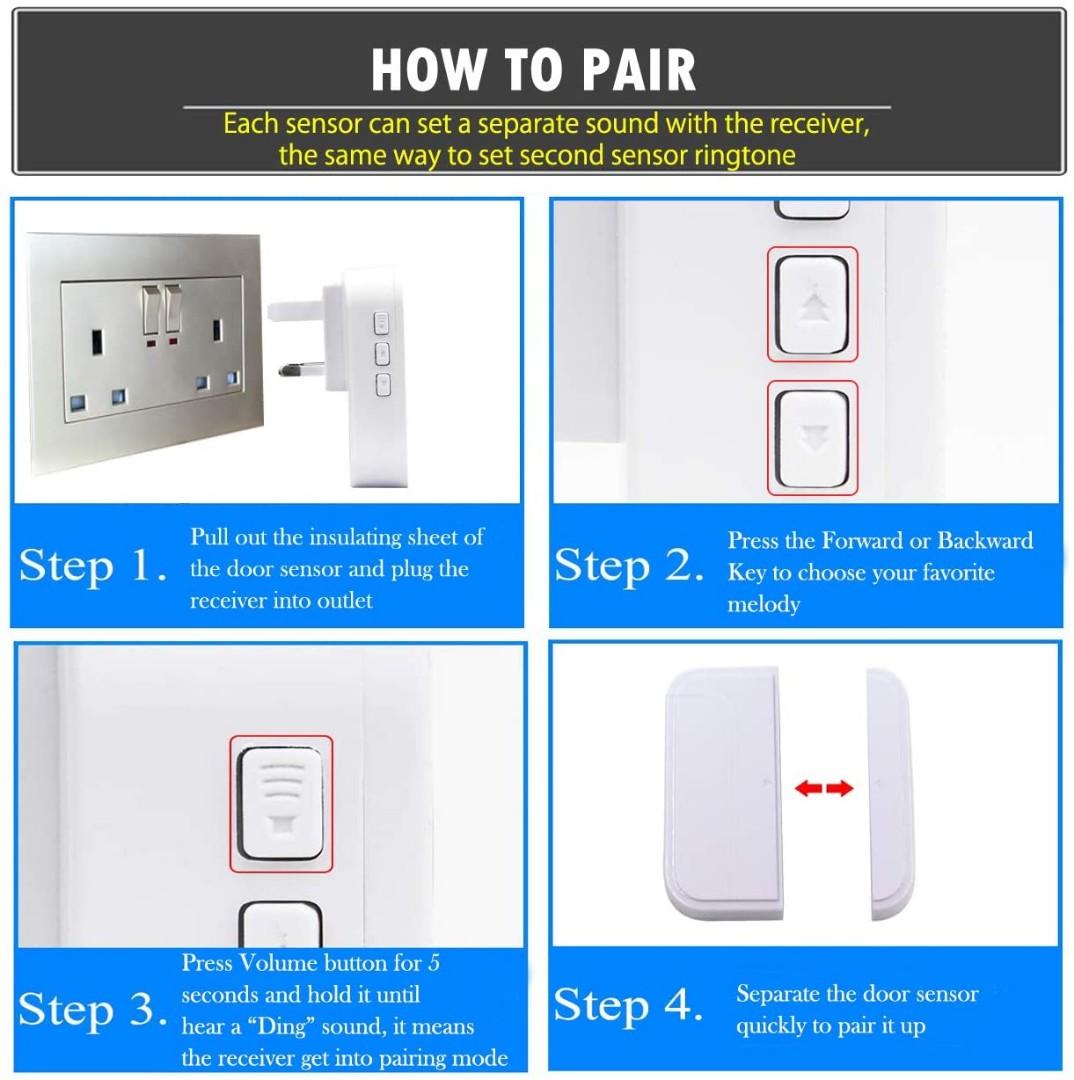 HOW TO PAIR

Each sensor can set a separate sound with the receiver, the same way to set second sensor ringtone

Step 1. Pull out the insulating sheet of the door sensor and plug the receiver into outlet

Step 2. Press the Forward or Backward Key to choose your favorite melody

Step 3. Press Volume button for 5 seconds and hold it until hear a "Ding" sound, it means the receiver get into pairing mode

Step 4. Separate the door sensor quickly to pair it up