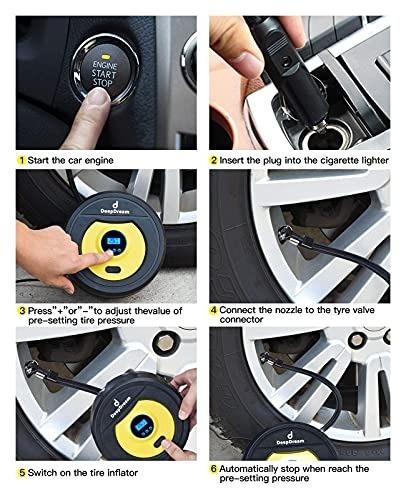 ENGINE
START
STOP

1 Start the car engine

2 Insert the plug into the cigarette lighter

DeepDream

3 Press"+"or"-"to adjust thevalue of pre-setting tire pressure

4 Connect the nozzle to the tyre valve connector

DeepDream

5 Switch on the tire inflator

DeepDream

6 Automatically stop when reach the pre-setting pressure