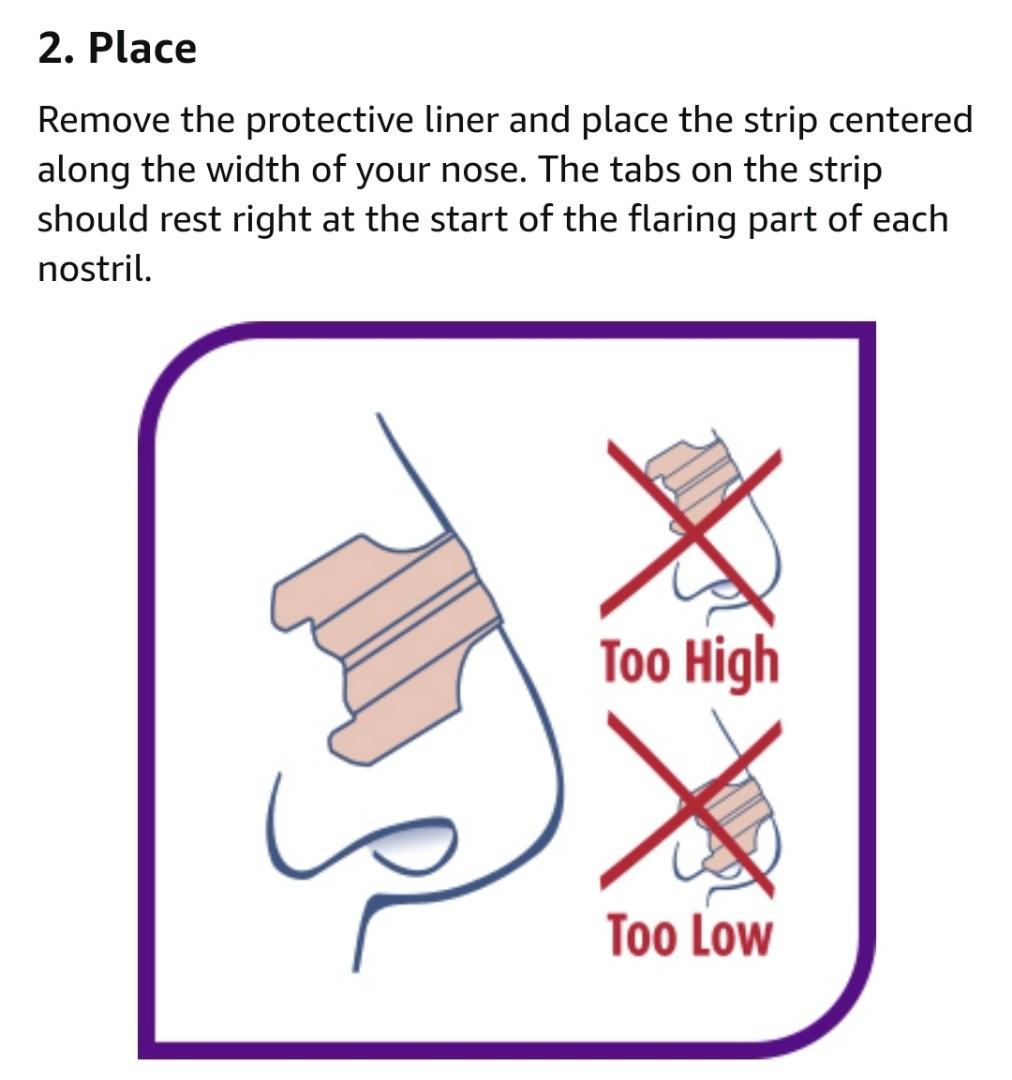 2. Place

Remove the protective liner and place the strip centered along the width of your nose. The tabs on the strip should rest right at the start of the flaring part of each nostril.

Too High

Too Low