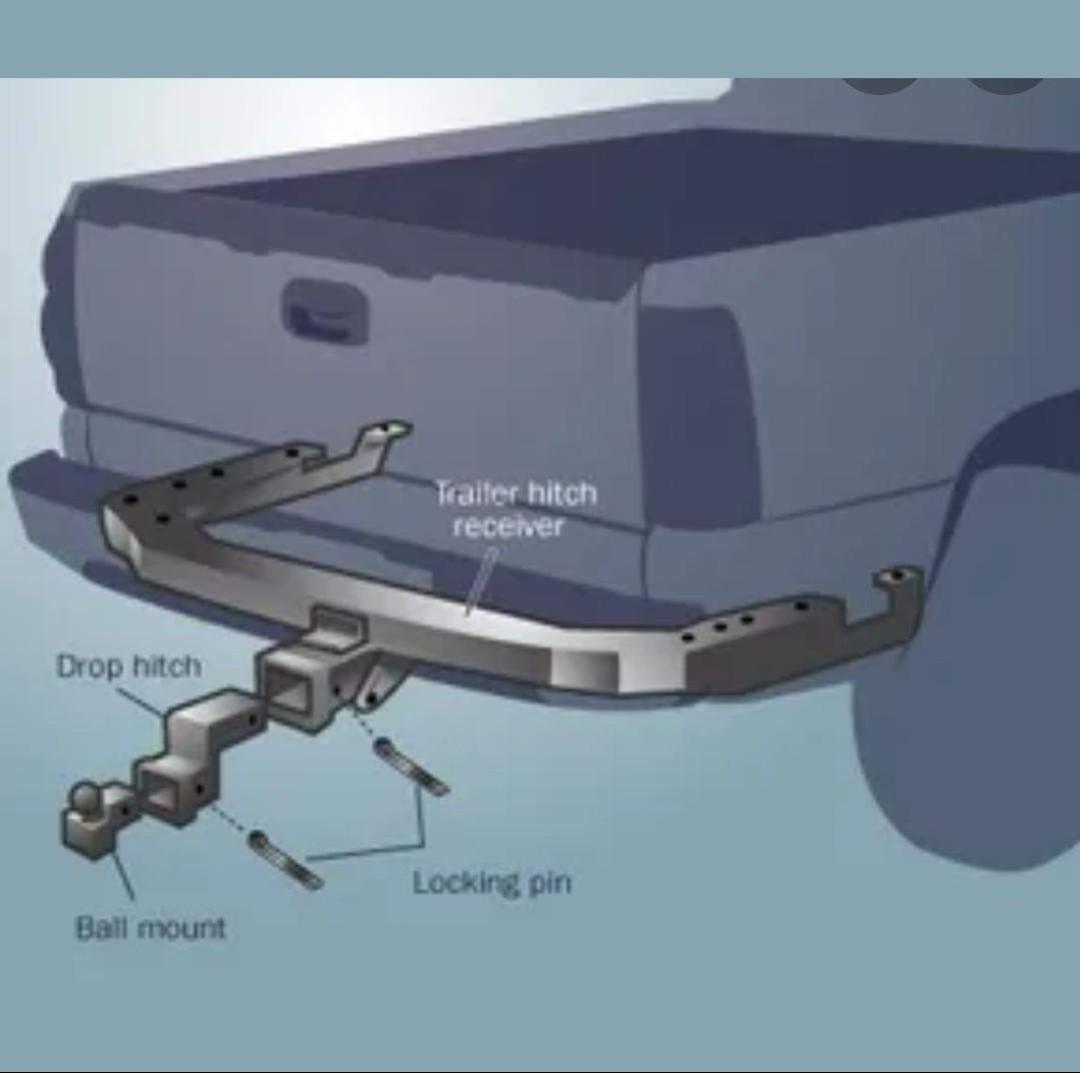 Trailer hitch receiver

Drop hitch

Locking pin

Ball mount