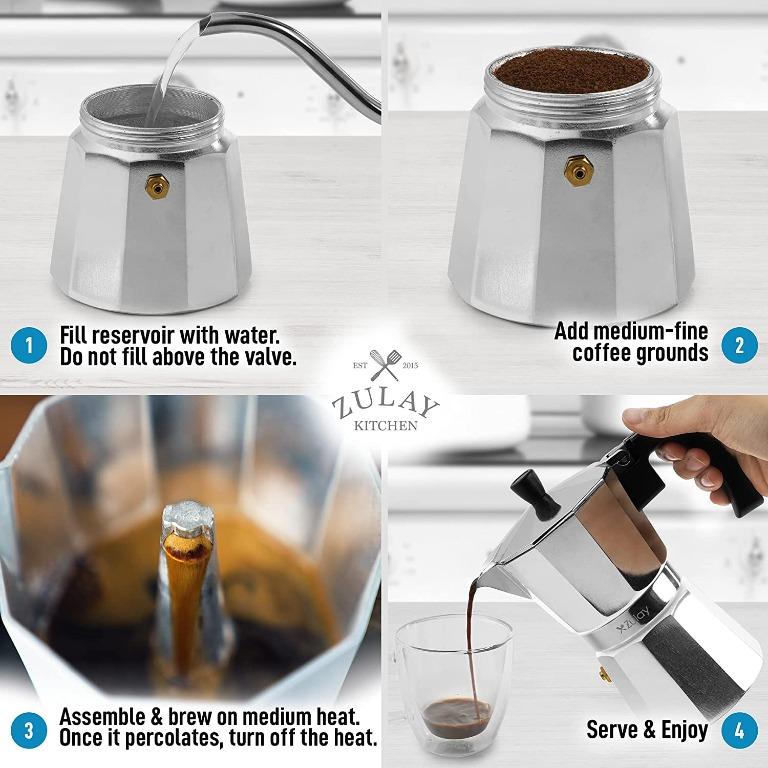 1 Fill reservoir with water. Do not fill above the valve.

Add medium-fine coffee grounds 2

EST 2015
ZULAY
KITCHEN

3 Assemble & brew on medium heat. Once it percolates, turn off the heat.

ZULAY

Serve & Enjoy 4