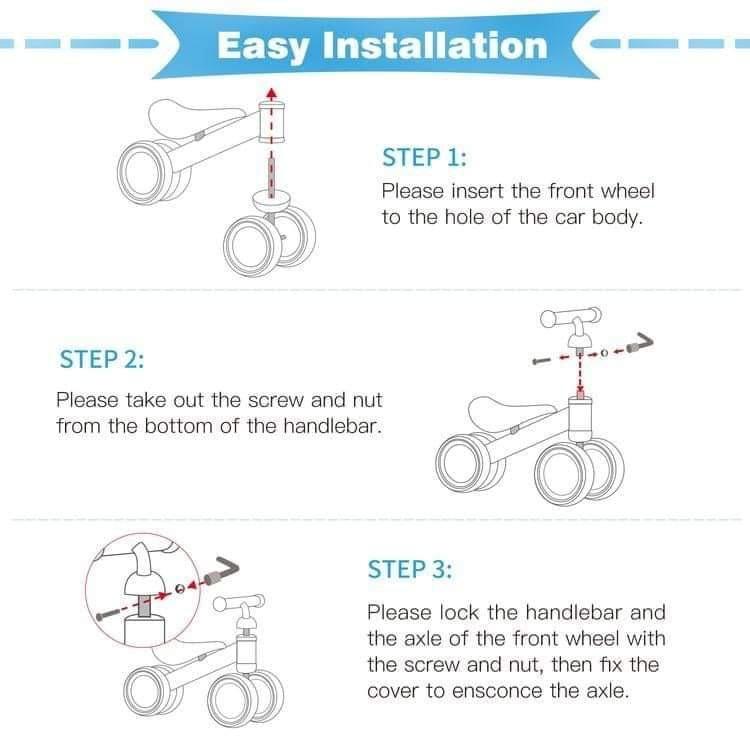 Easy Installation

STEP 1:

Please insert the front wheel to the hole of the car body.

STEP 2:

Please take out the screw and nut from the bottom of the handlebar.

STEP 3:

Please lock the handlebar and the axle of the front wheel with the screw and nut, then fix the cover to ensconce the axle.