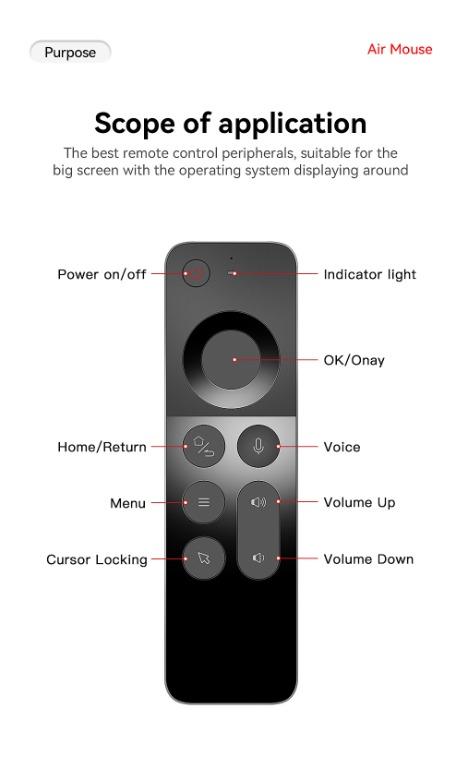 Purpose

Air Mouse

Scope of application

The best remote control peripherals, suitable for the big screen with the operating system displaying around

Power on/off

Indicator light

OK/Onay

Home/Return

Voice

Menu

Volume Up

Cursor Locking

Volume Down