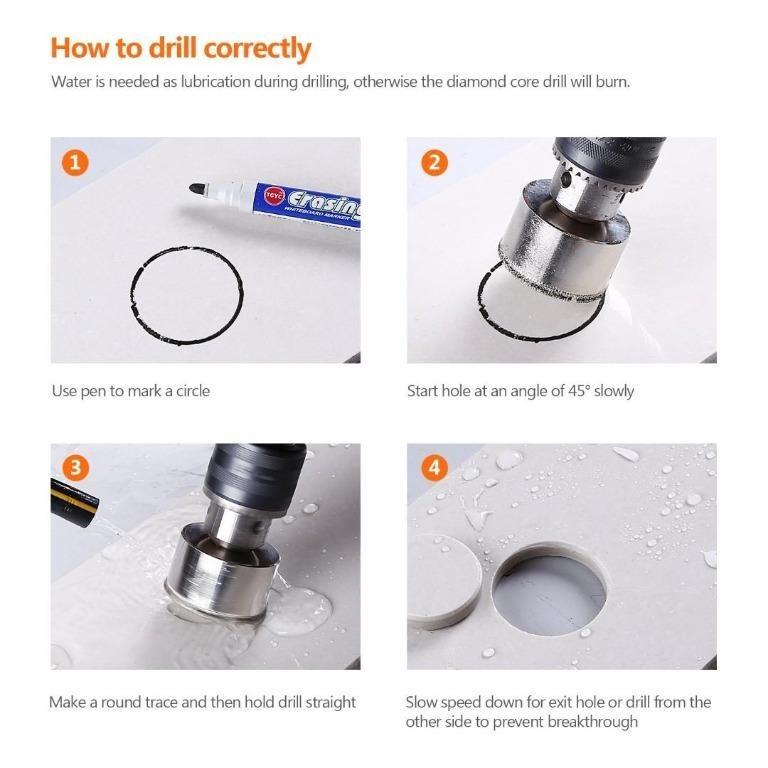 How to drill correctly
Water is needed as lubrication during drilling, otherwise the diamond core drill will burn.

1

TOYC Erasin
WHITEBOARD MARKER

Use pen to mark a circle

2

Start hole at an angle of 45° slowly

3

Make a round trace and then hold drill straight

4

Slow speed down for exit hole or drill from the other side to prevent breakthrough