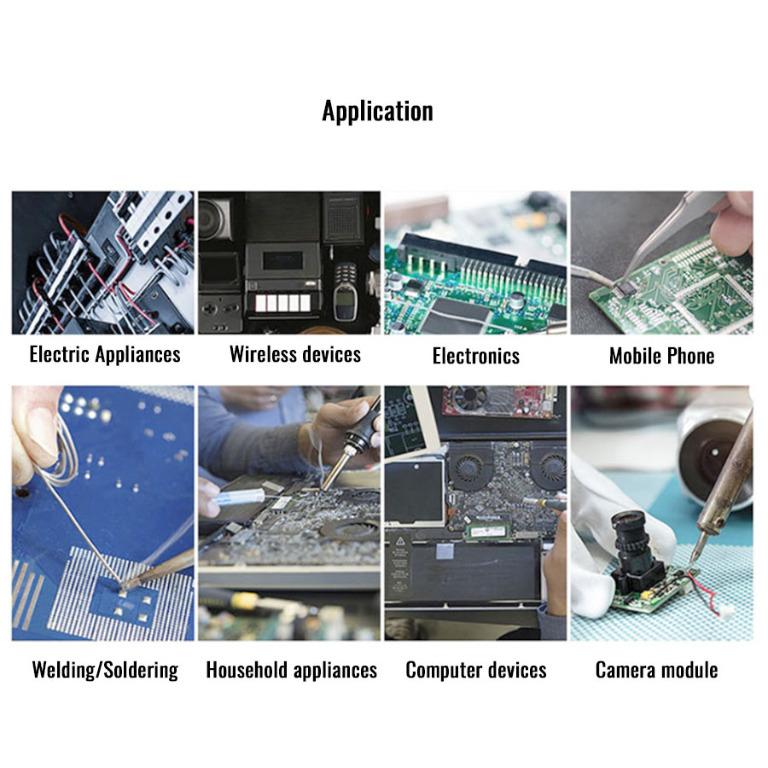 Application

Electric Appliances

Wireless devices

Electronics

Mobile Phone

Welding/Soldering

Household appliances

Computer devices

Camera module