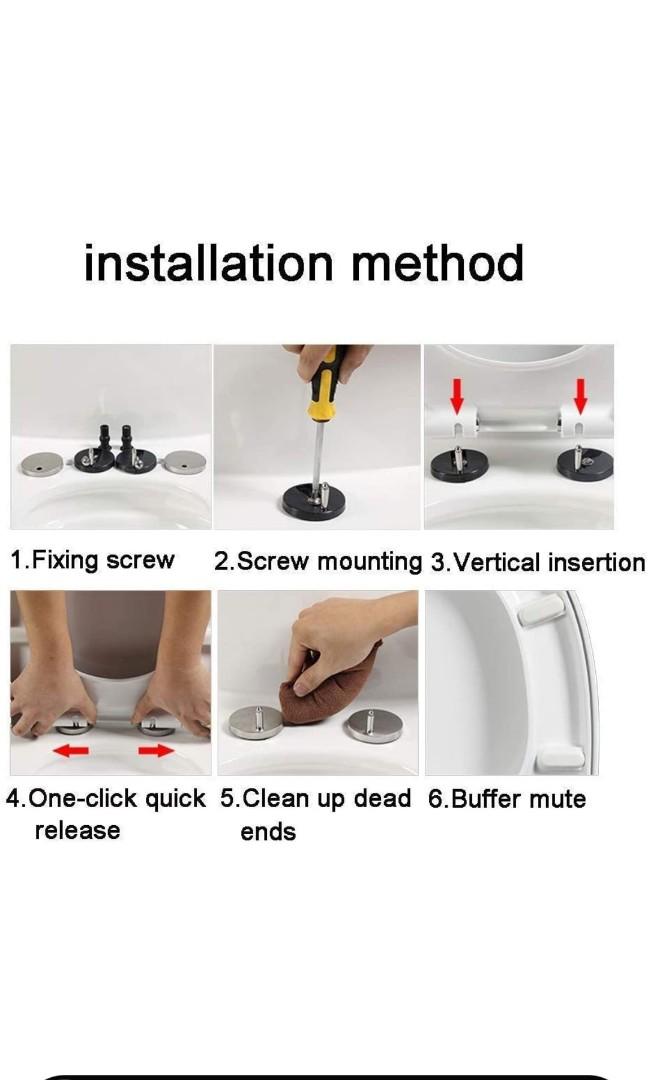 installation method

1.Fixing screw

2.Screw mounting

3.Vertical insertion

4.One-click quick release

5.Clean up dead ends

6.Buffer mute