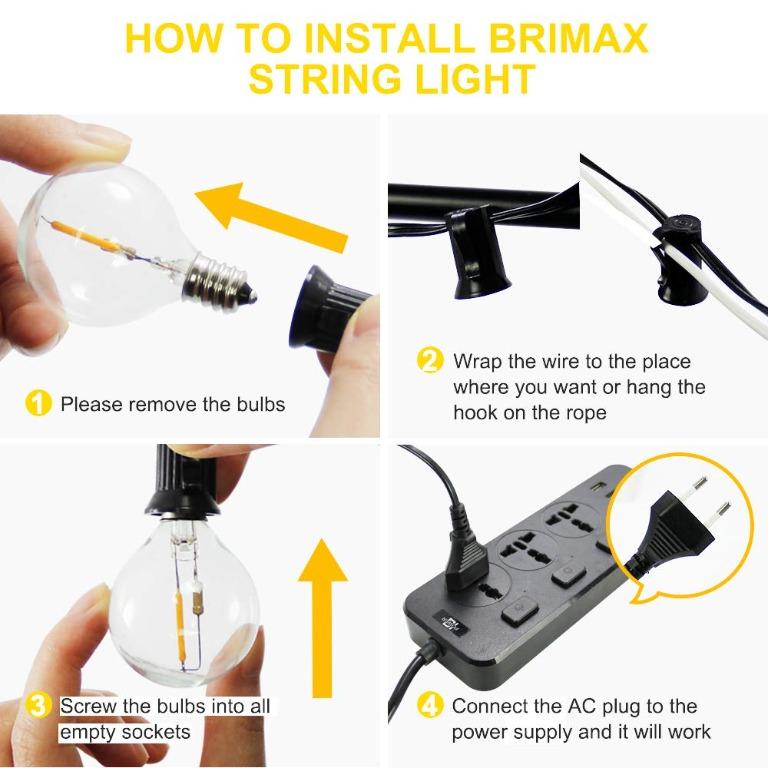 HOW TO INSTALL BRIMAX STRING LIGHT

1 Please remove the bulbs

2 Wrap the wire to the place where you want or hang the hook on the rope

3 Screw the bulbs into all empty sockets

4 Connect the AC plug to the power supply and it will work