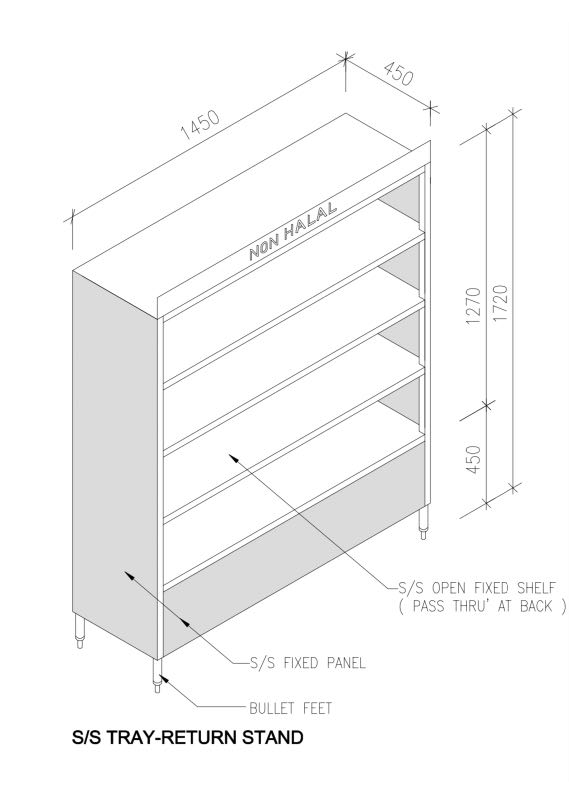 1450

450

NON HALAL

1270

1720

450

S/S OPEN FIXED SHELF
( PASS THRU' AT BACK )

S/S FIXED PANEL

BULLET FEET

S/S TRAY-RETURN STAND