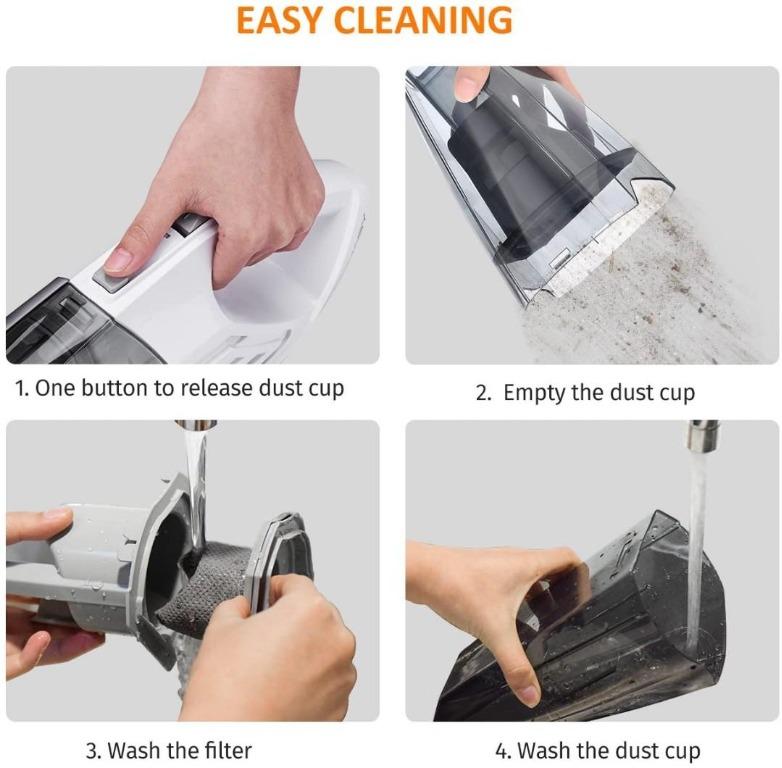 EASY CLEANING

1. One button to release dust cup

2. Empty the dust cup

3. Wash the filter

4. Wash the dust cup