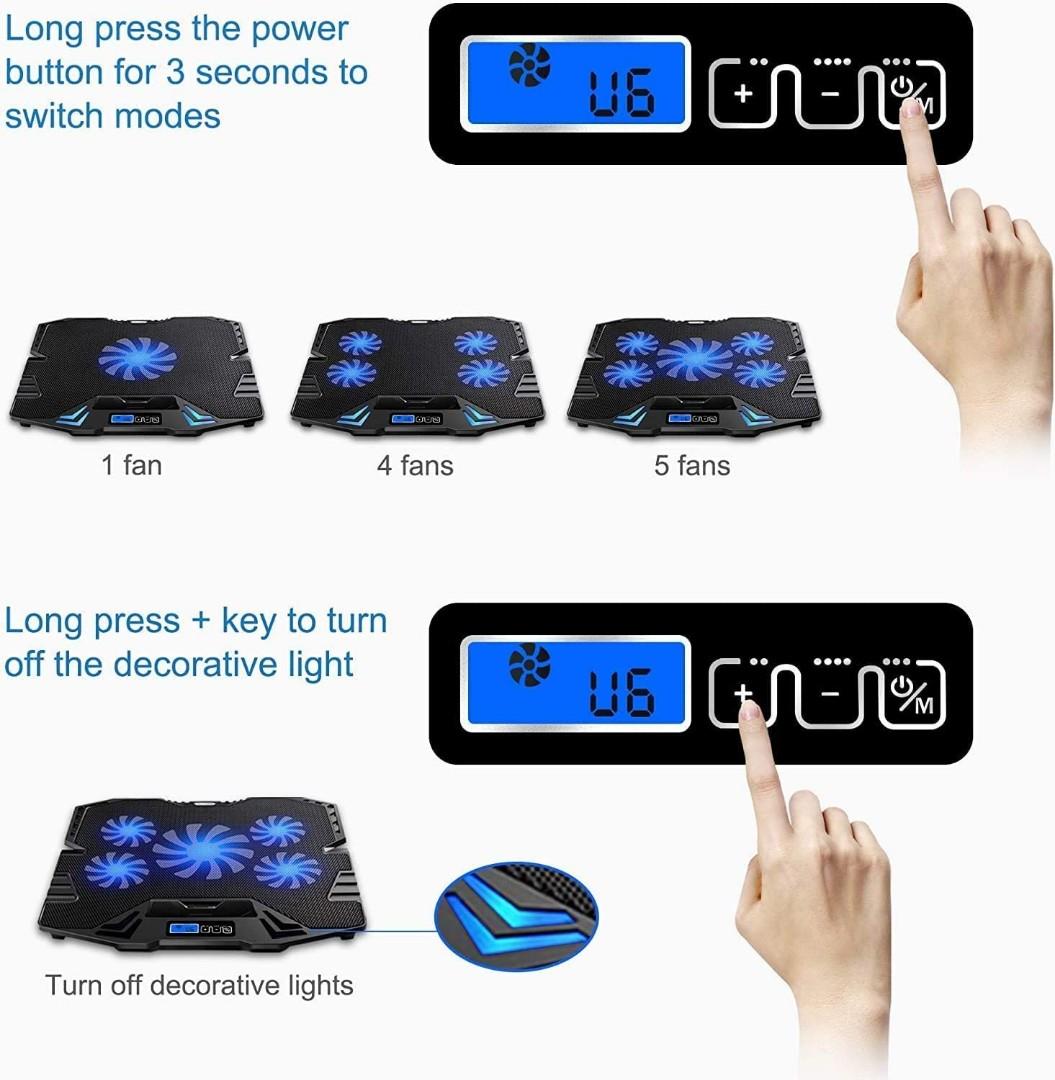 Long press the power button for 3 seconds to switch modes

U6

+

−

M

1 fan

4 fans

5 fans

Long press + key to turn off the decorative light

U6

+

−

M

Turn off decorative lights