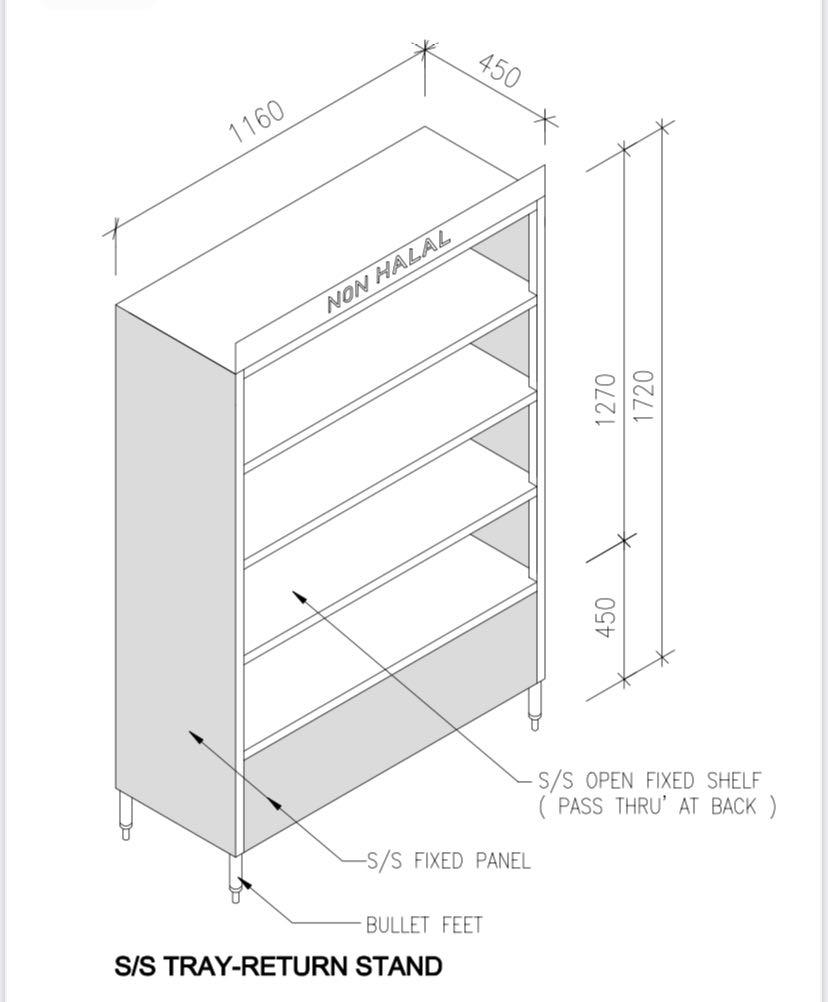 1160

450

NON HALAL

1270

1720

450

S/S OPEN FIXED SHELF
( PASS THRU' AT BACK )

S/S FIXED PANEL

BULLET FEET

S/S TRAY-RETURN STAND