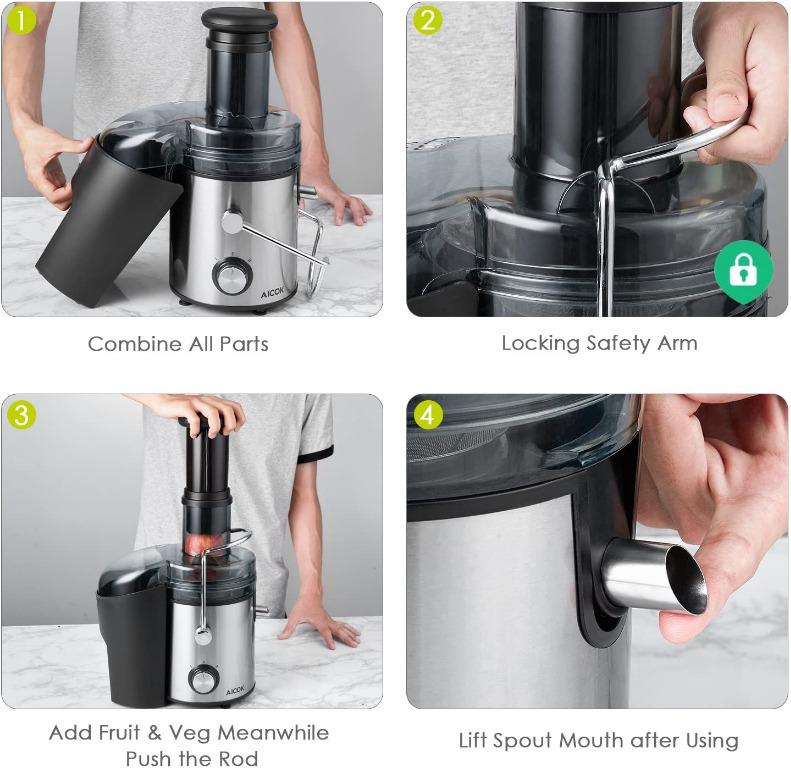 1

AICOK

Combine All Parts

2

Locking Safety Arm

3

AICOK

Add Fruit & Veg Meanwhile Push the Rod

4

Lift Spout Mouth after Using