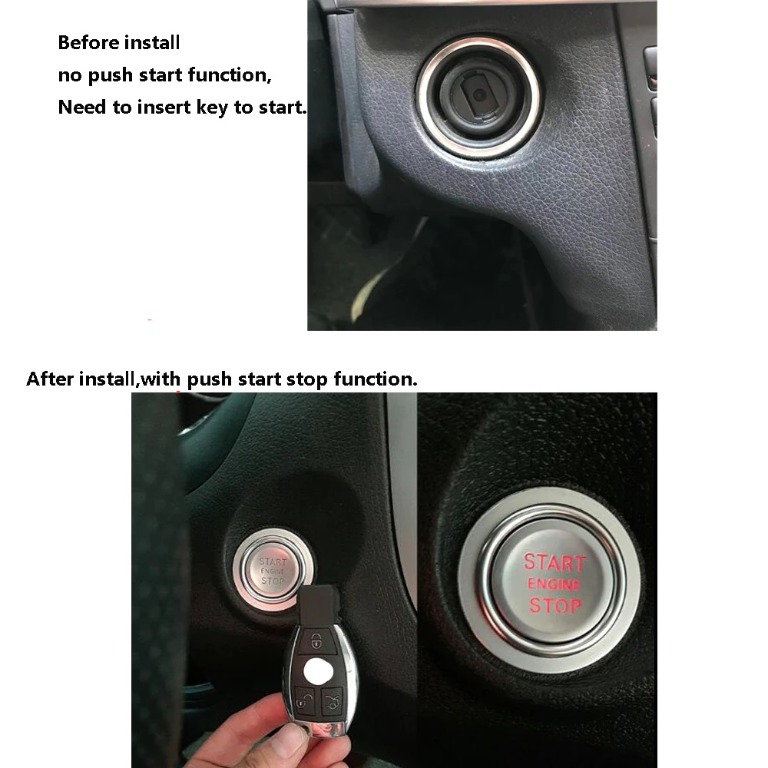 Before install
no push start function,
Need to insert key to start.

After install,with push start stop function.

START
ENGINE
STOP

START
ENGINE
STOP