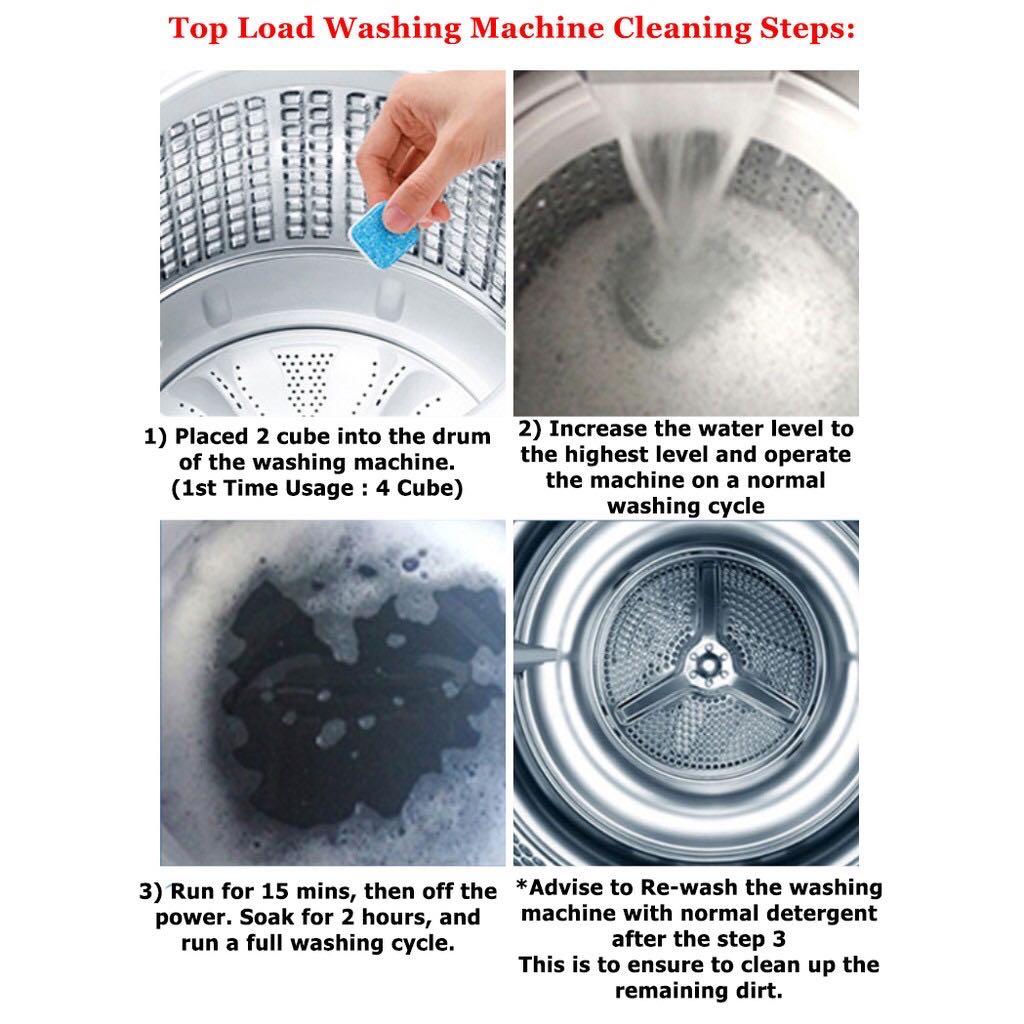 Top Load Washing Machine Cleaning Steps:

1) Placed 2 cube into the drum of the washing machine. (1st Time Usage : 4 Cube)

2) Increase the water level to the highest level and operate the machine on a normal washing cycle

3) Run for 15 mins, then off the power. Soak for 2 hours, and run a full washing cycle.

*Advise to Re-wash the washing machine with normal detergent after the step 3
This is to ensure to clean up the remaining dirt.