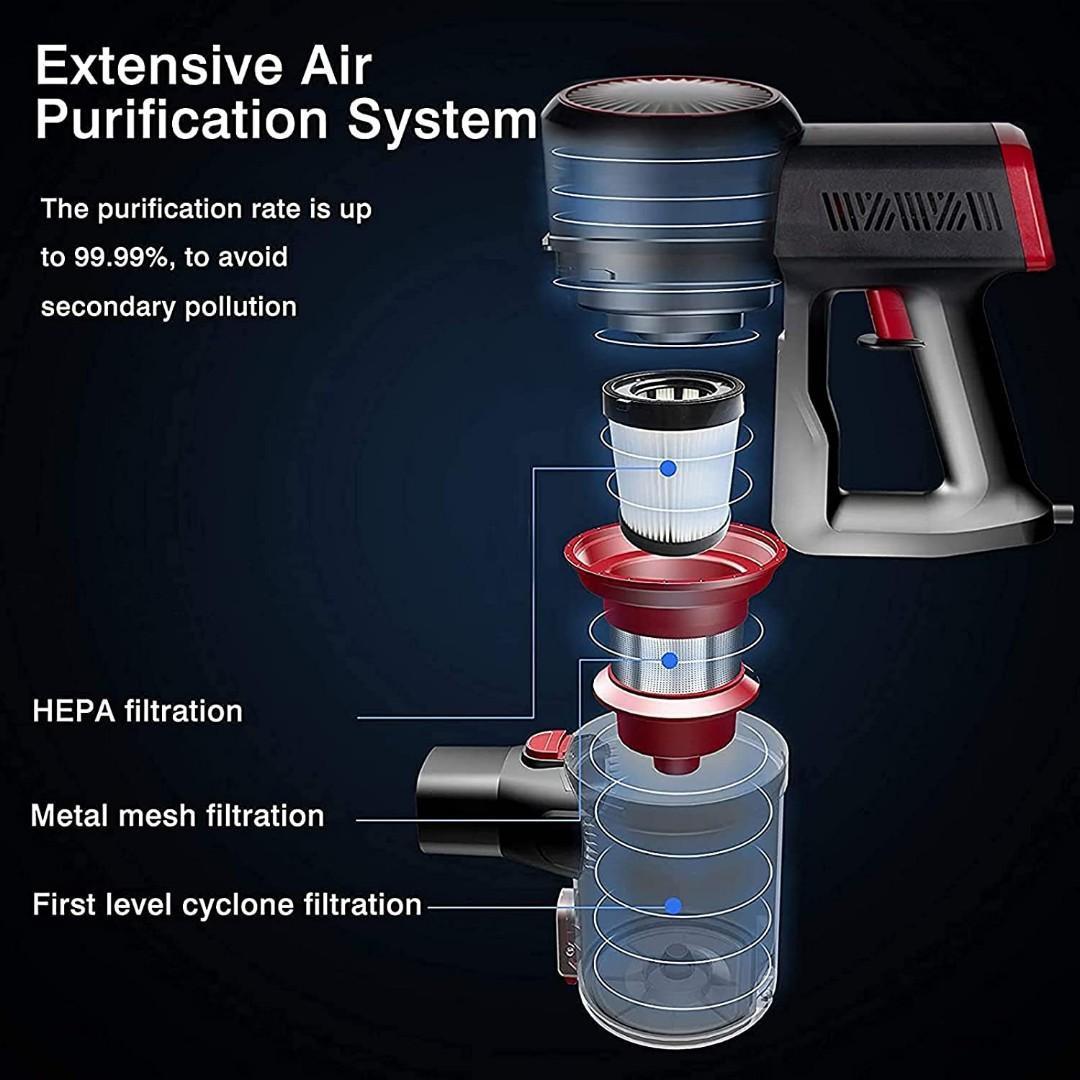 Extensive Air Purification System

The purification rate is up to 99.99%, to avoid secondary pollution

HEPA filtration

Metal mesh filtration

First level cyclone filtration