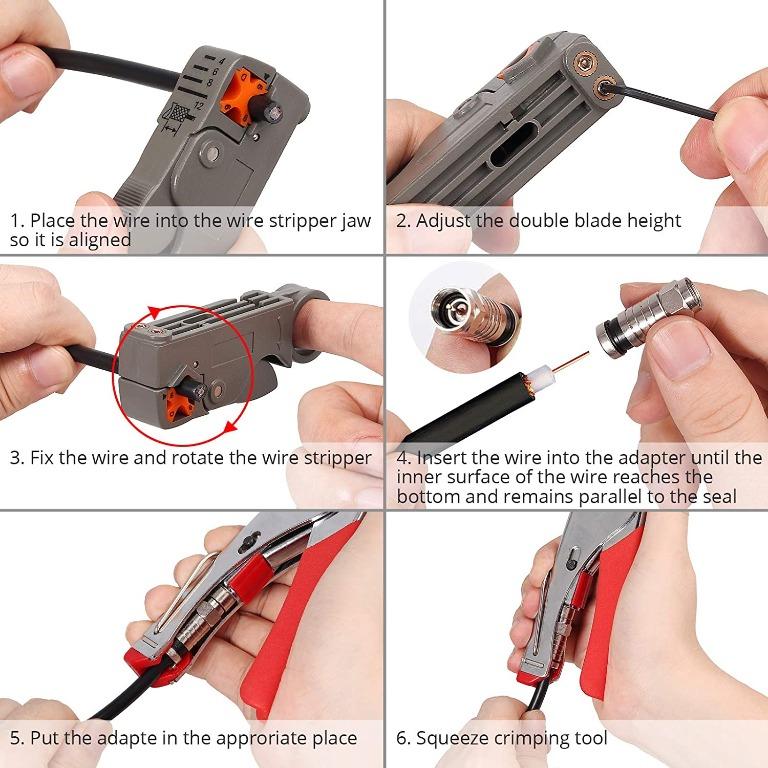 4
6
8
12

1. Place the wire into the wire stripper jaw so it is aligned

2. Adjust the double blade height

3. Fix the wire and rotate the wire stripper

4. Insert the wire into the adapter until the inner surface of the wire reaches the bottom and remains parallel to the seal

5. Put the adapte in the approriate place

6. Squeeze crimping tool