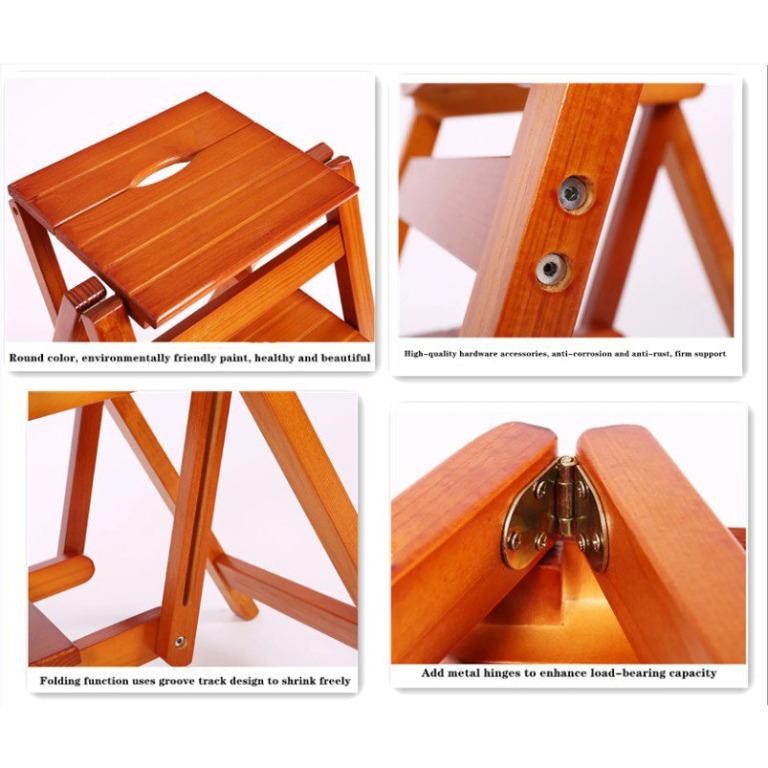 Round color, environmentally friendly paint, healthy and beautiful

High-quality hardware accessories, anti-corrosion and anti-rust, firm support

Folding function uses groove track design to shrink freely

Add metal hinges to enhance load-bearing capacity