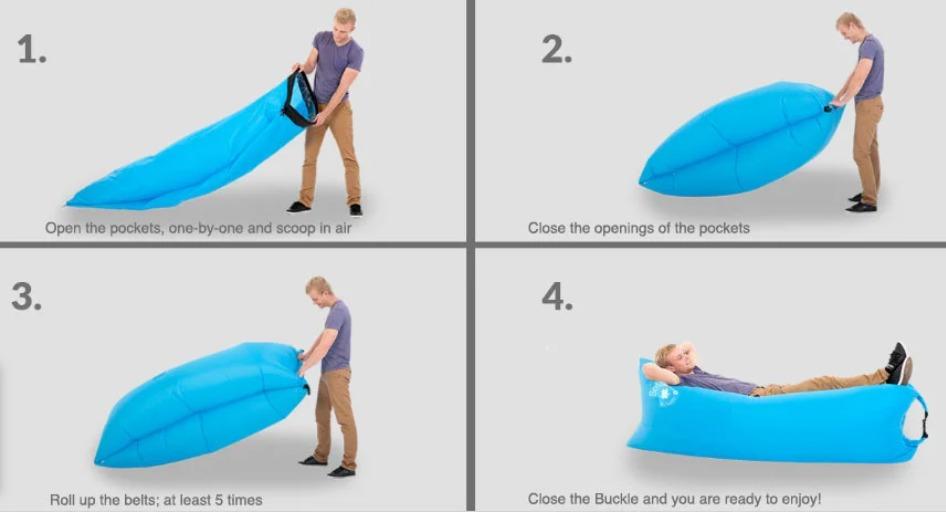 1.

Open the pockets, one-by-one and scoop in air

2.

Close the openings of the pockets

3.

Roll up the belts; at least 5 times

4.

Close the Buckle and you are ready to enjoy!