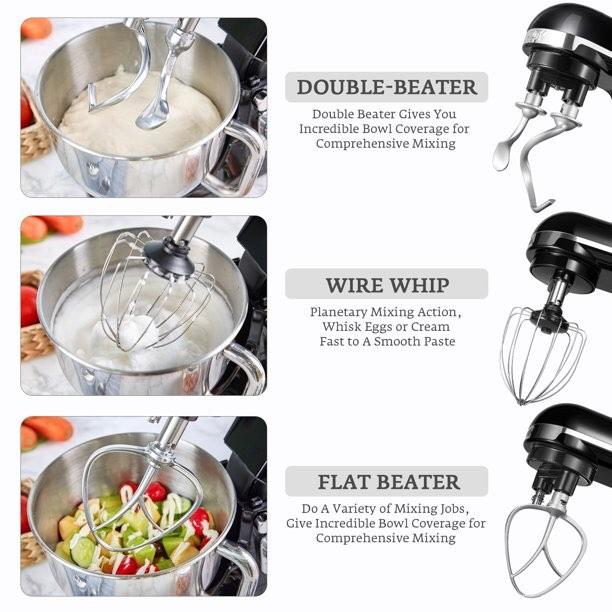 DOUBLE-BEATER

Double Beater Gives You Incredible Bowl Coverage for Comprehensive Mixing

WIRE WHIP

Planetary Mixing Action, Whisk Eggs or Cream Fast to A Smooth Paste

FLAT BEATER

Do A Variety of Mixing Jobs, Give Incredible Bowl Coverage for Comprehensive Mixing