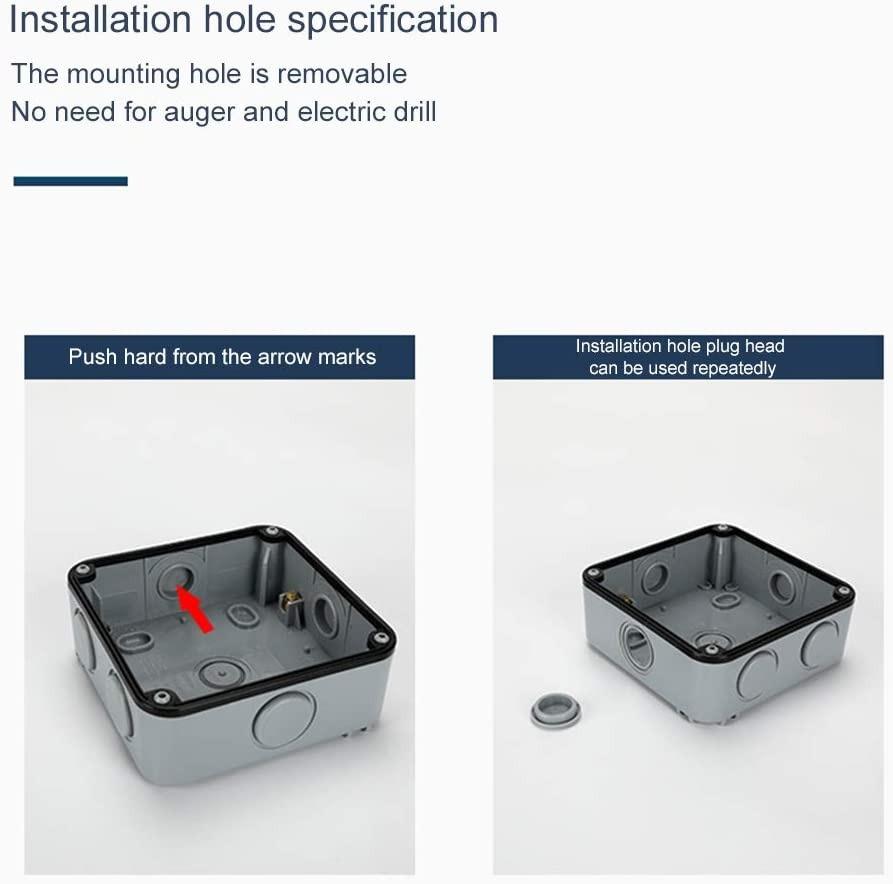 Installation hole specification

The mounting hole is removable
No need for auger and electric drill

Push hard from the arrow marks

Installation hole plug head can be used repeatedly