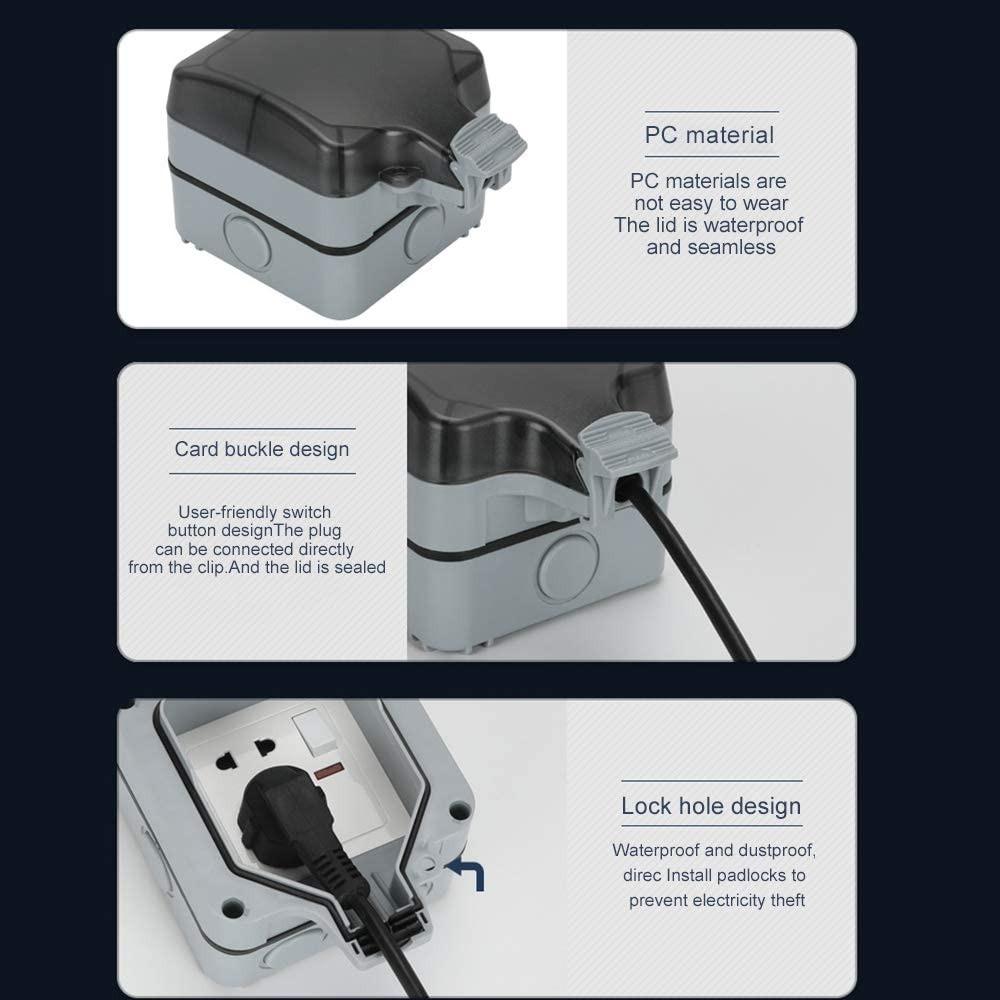 PC material

PC materials are not easy to wear The lid is waterproof and seamless

Card buckle design

User-friendly switch button designThe plug can be connected directly from the clip.And the lid is sealed

Lock hole design

Waterproof and dustproof, direc Install padlocks to prevent electricity theft