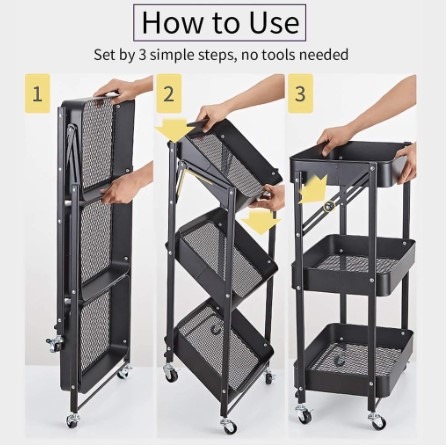 How to Use

Set by 3 simple steps, no tools needed

1

2

3