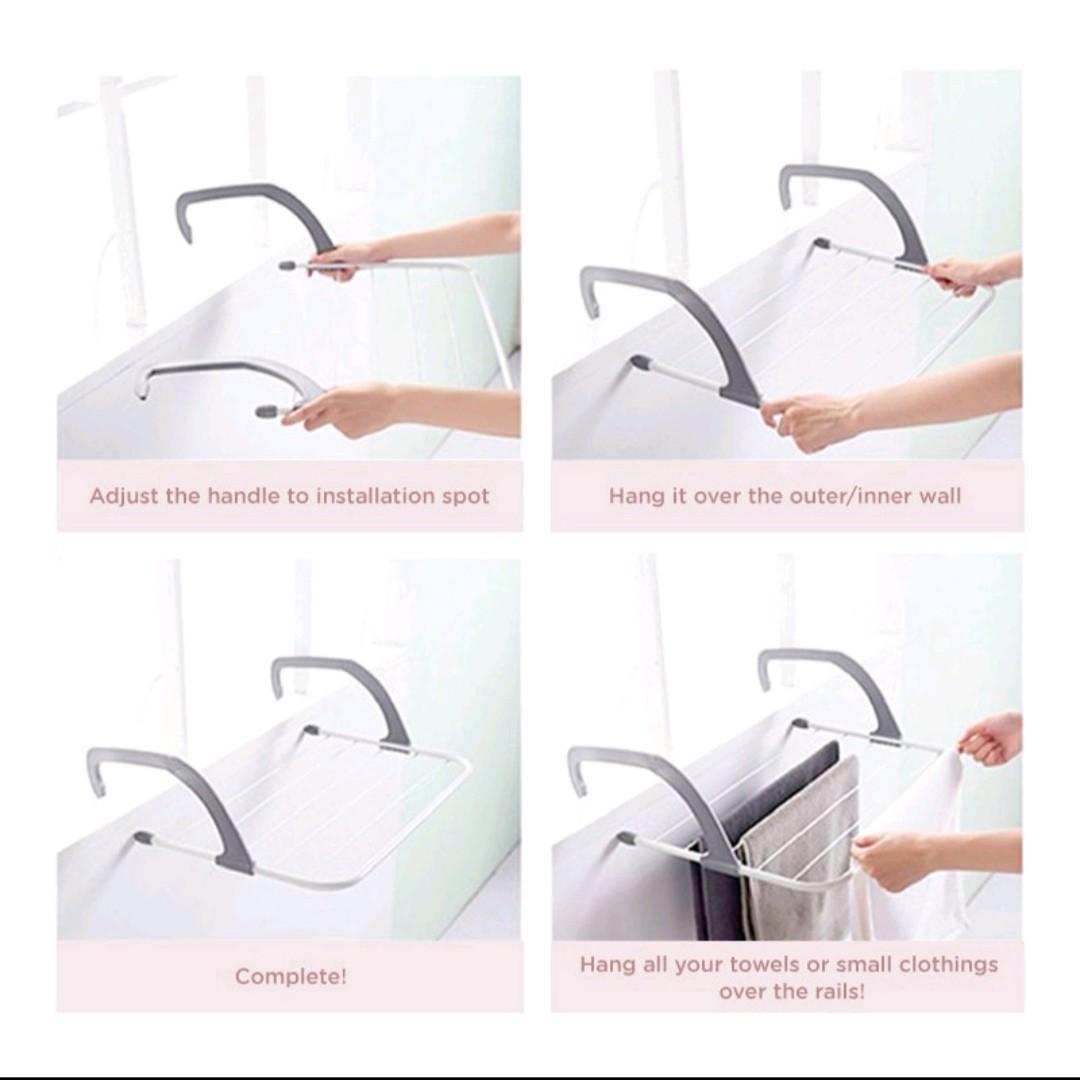 Adjust the handle to installation spot

Hang it over the outer/inner wall

Complete!

Hang all your towels or small clothings over the rails!