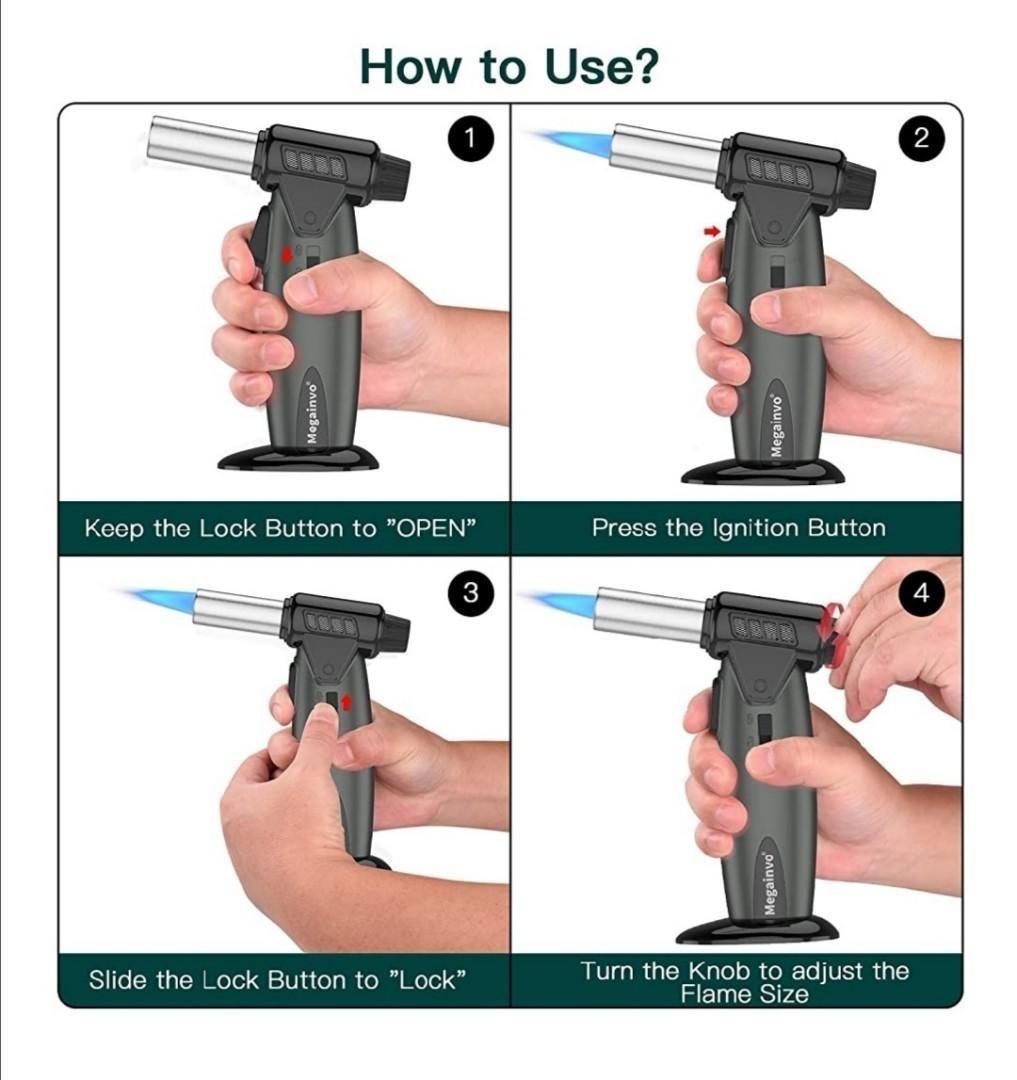 How to Use?

1

Megainvo

Keep the Lock Button to "OPEN"

2

Megainvo

Press the Ignition Button

3

Slide the Lock Button to "Lock"

4

Megainvo

Turn the Knob to adjust the Flame Size