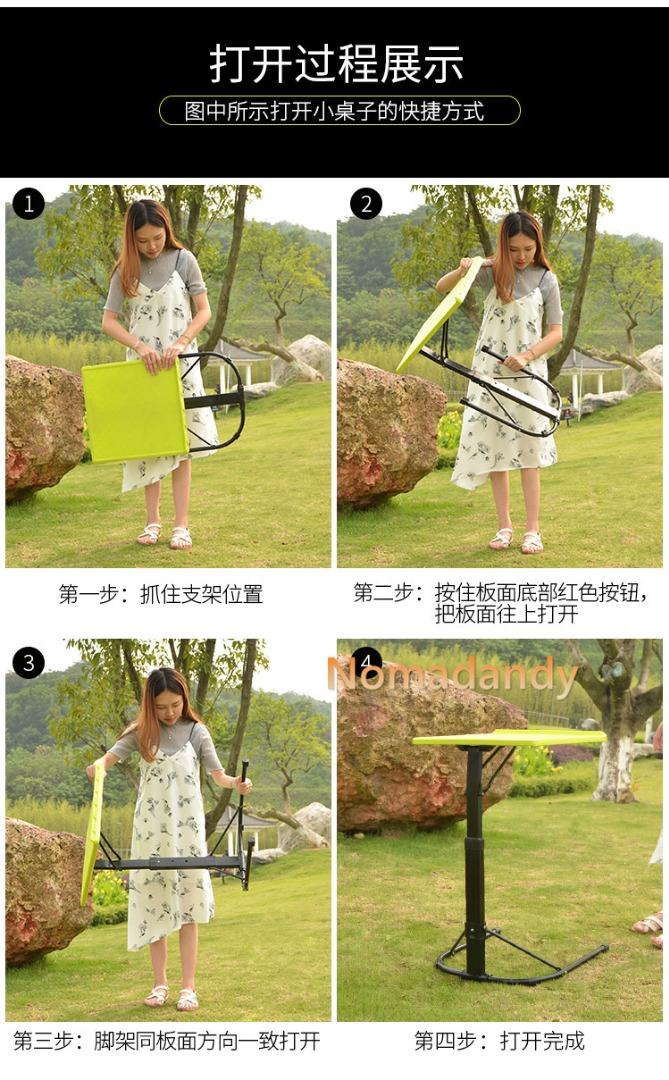 打开过程展示

图中所示打开小桌子的快捷方式

1

第一步：抓住支架位置

2

第二步：按住板面底部红色按钮，把板面往上打开

3

第三步：脚架同板面方向一致打开

4

Nomadandy

第四步：打开完成