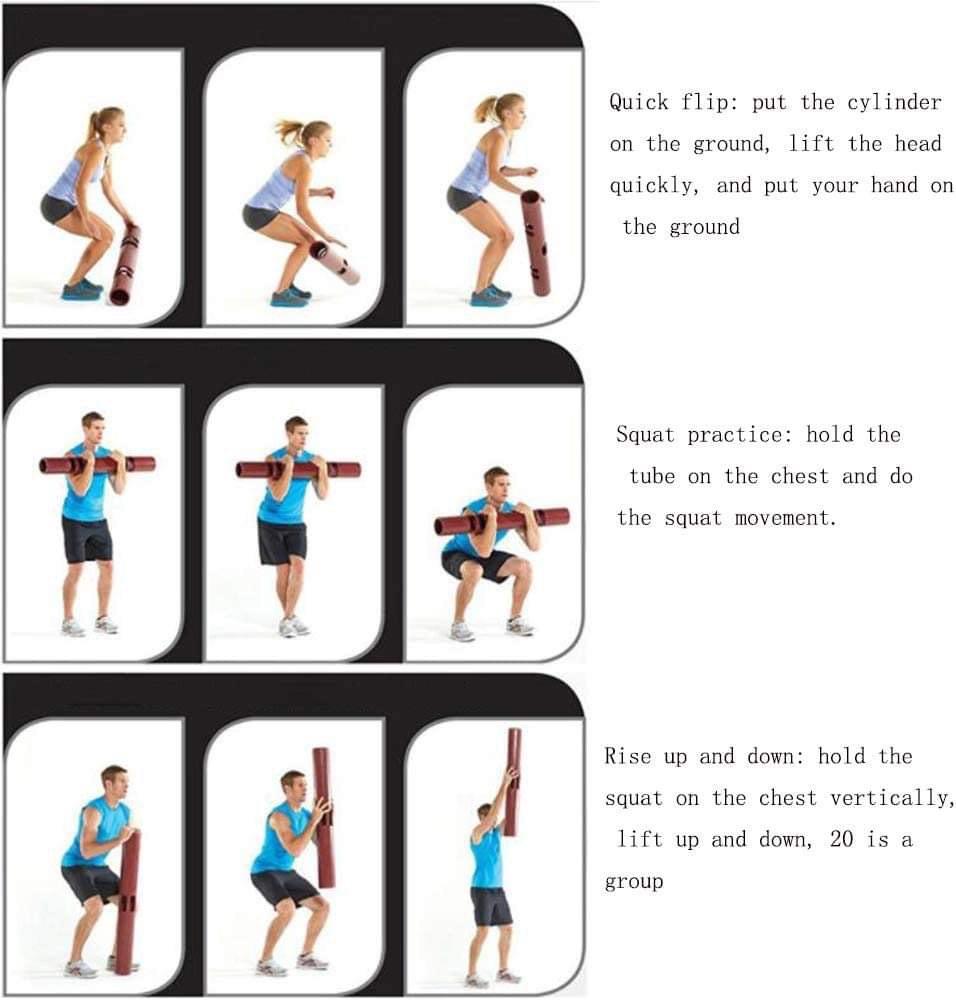 Quick flip: put the cylinder on the ground, lift the head quickly, and put your hand on the ground

Squat practice: hold the tube on the chest and do the squat movement.

Rise up and down: hold the squat on the chest vertically, lift up and down, 20 is a group