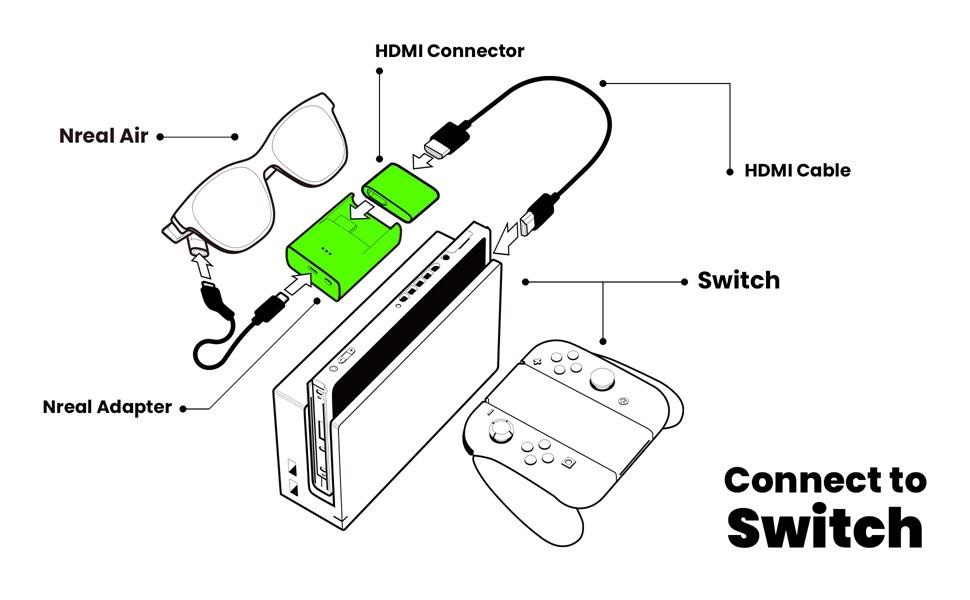 HDMI Connector

Nreal Air

HDMI Cable

Switch

Nreal Adapter

Connect to Switch