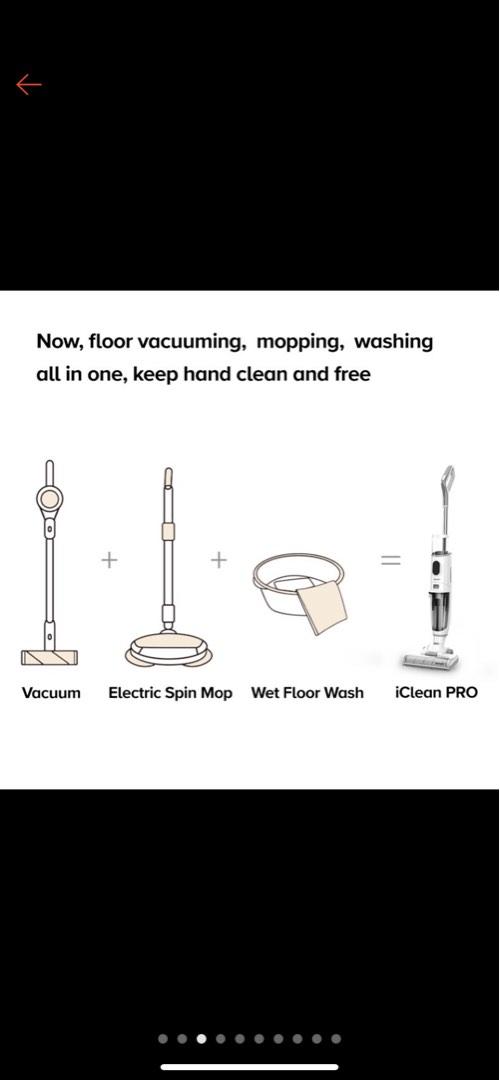 Now, floor vacuuming, mopping, washing all in one, keep hand clean and free

+ + =

Vacuum Electric Spin Mop Wet Floor Wash iClean PRO