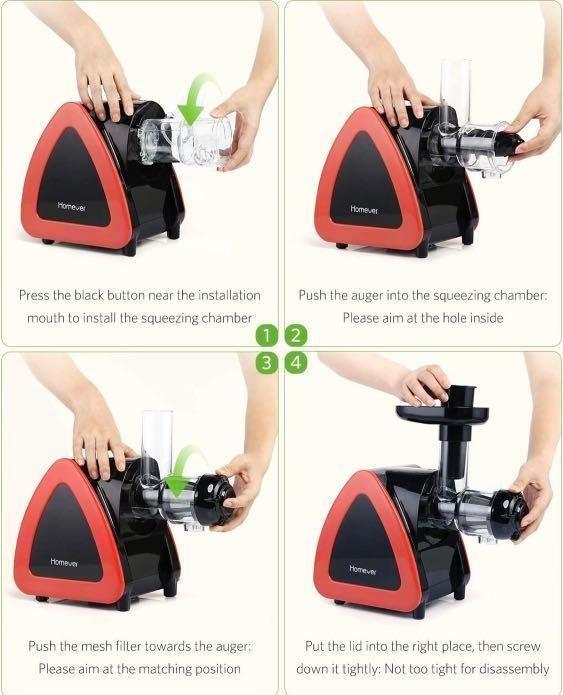 Homever

Press the black button near the installation mouth to install the squeezing chamber

Homever

Push the auger into the squeezing chamber: Please aim at the hole inside

1 2

3 4

Homever

Push the mesh filter towards the auger: Please aim at the matching position

Homever

Put the lid into the right place, then screw down it tightly: Not too tight for disassembly