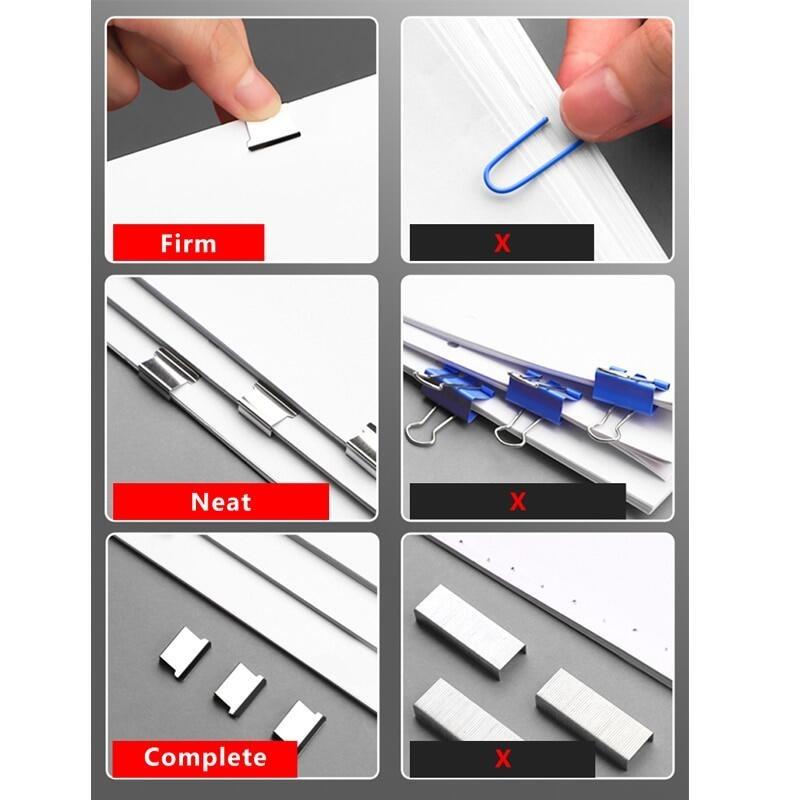 Firm

X

Neat

X

Complete

X