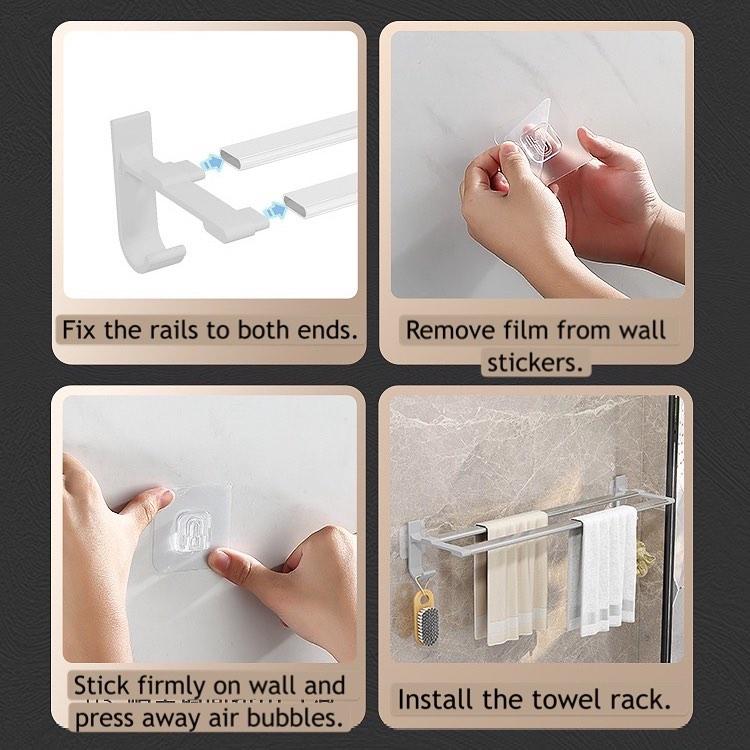 Fix the rails to both ends.

Remove film from wall stickers.

Stick firmly on wall and press away air bubbles.

Install the towel rack.