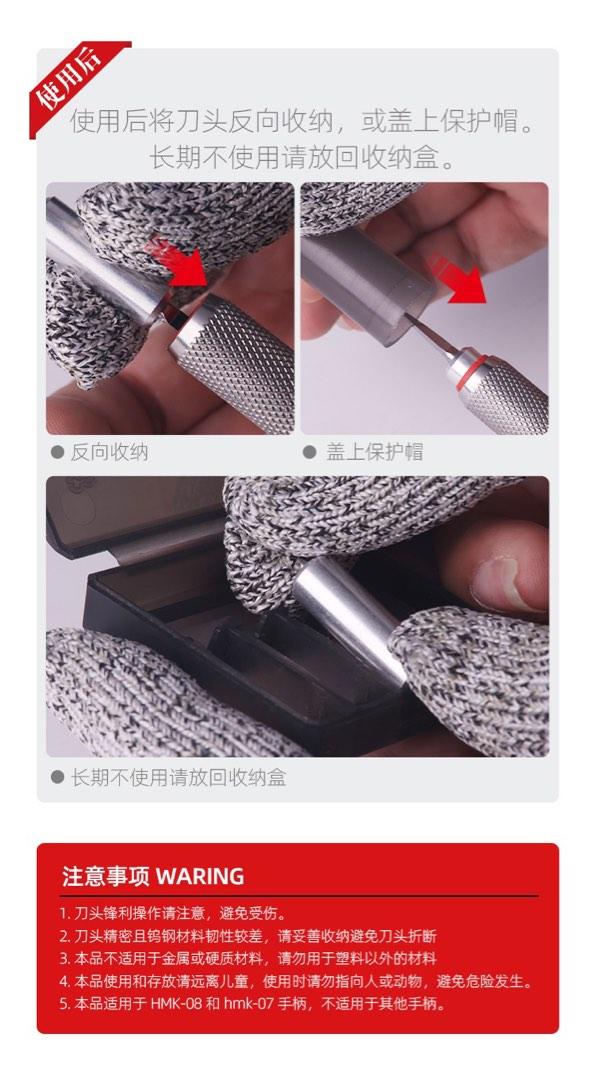 使用后

使用后将刀头反向收纳，或盖上保护帽。
长期不使用请放回收纳盒。

● 反向收纳

● 盖上保护帽

● 长期不使用请放回收纳盒

注意事项 WARING

1. 刀头锋利操作请注意，避免受伤。
2. 刀头精密且钨钢材料韧性较差，请妥善收纳避免刀头折断
3. 本品不适用于金属或硬质材料，请勿用于塑料以外的材料
4. 本品使用和存放请远离儿童，使用时请勿指向人或动物，避免危险发生。
5. 本品适用于 HMK-08 和 hmk-07 手柄，不适用于其他手柄。