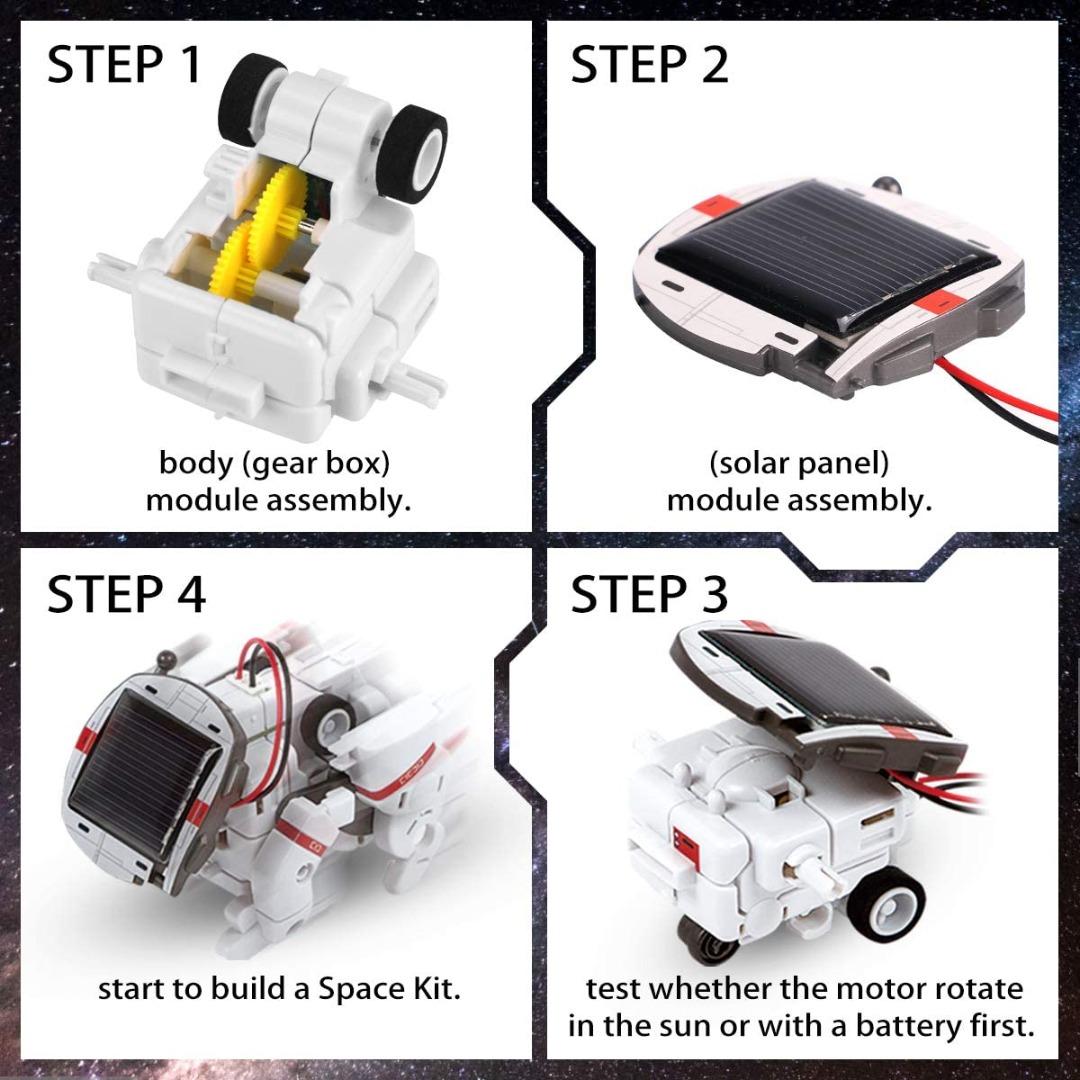 STEP 1

body (gear box) module assembly.

STEP 2

(solar panel) module assembly.

STEP 4

start to build a Space Kit.

STEP 3

test whether the motor rotate in the sun or with a battery first.