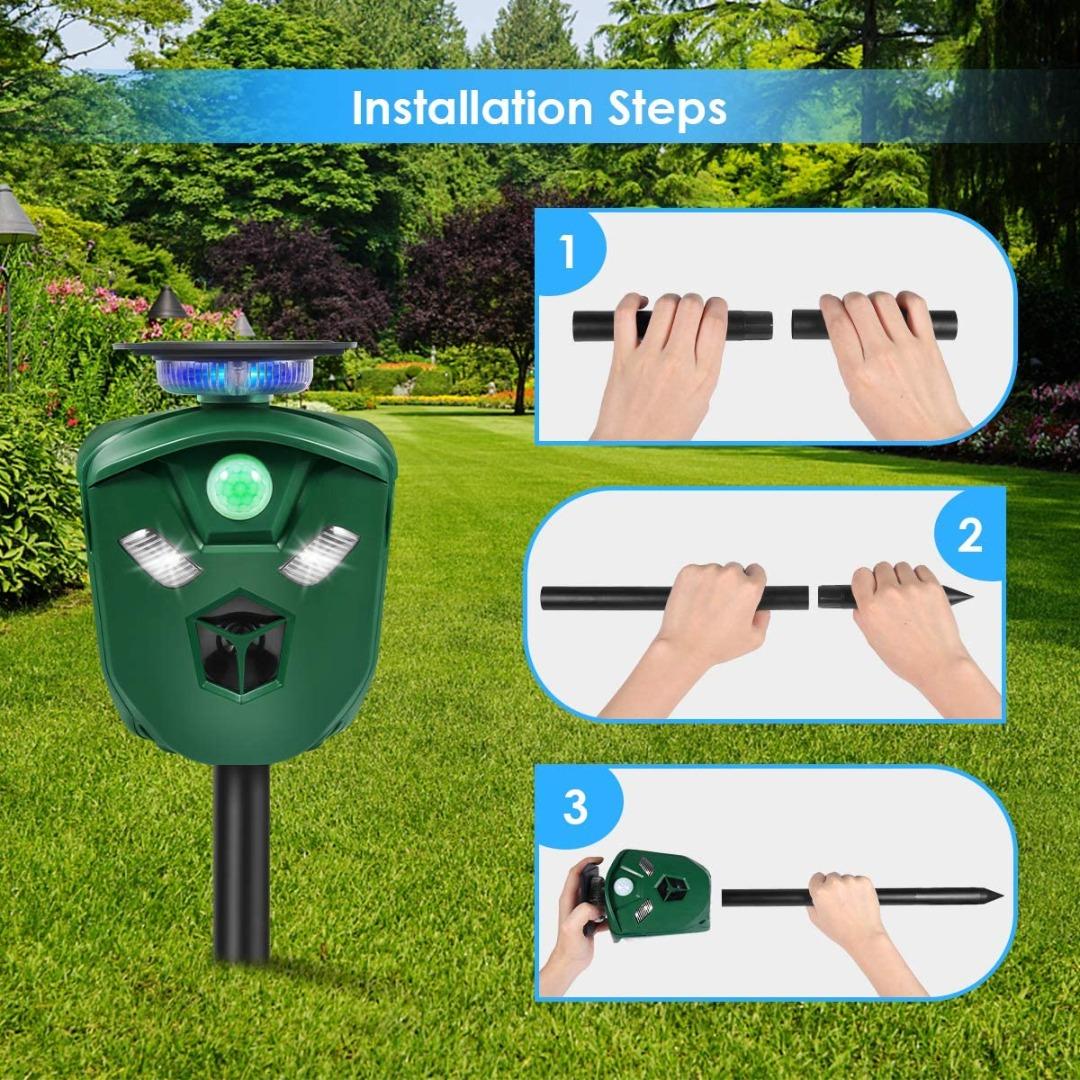 Installation Steps

1

2

3