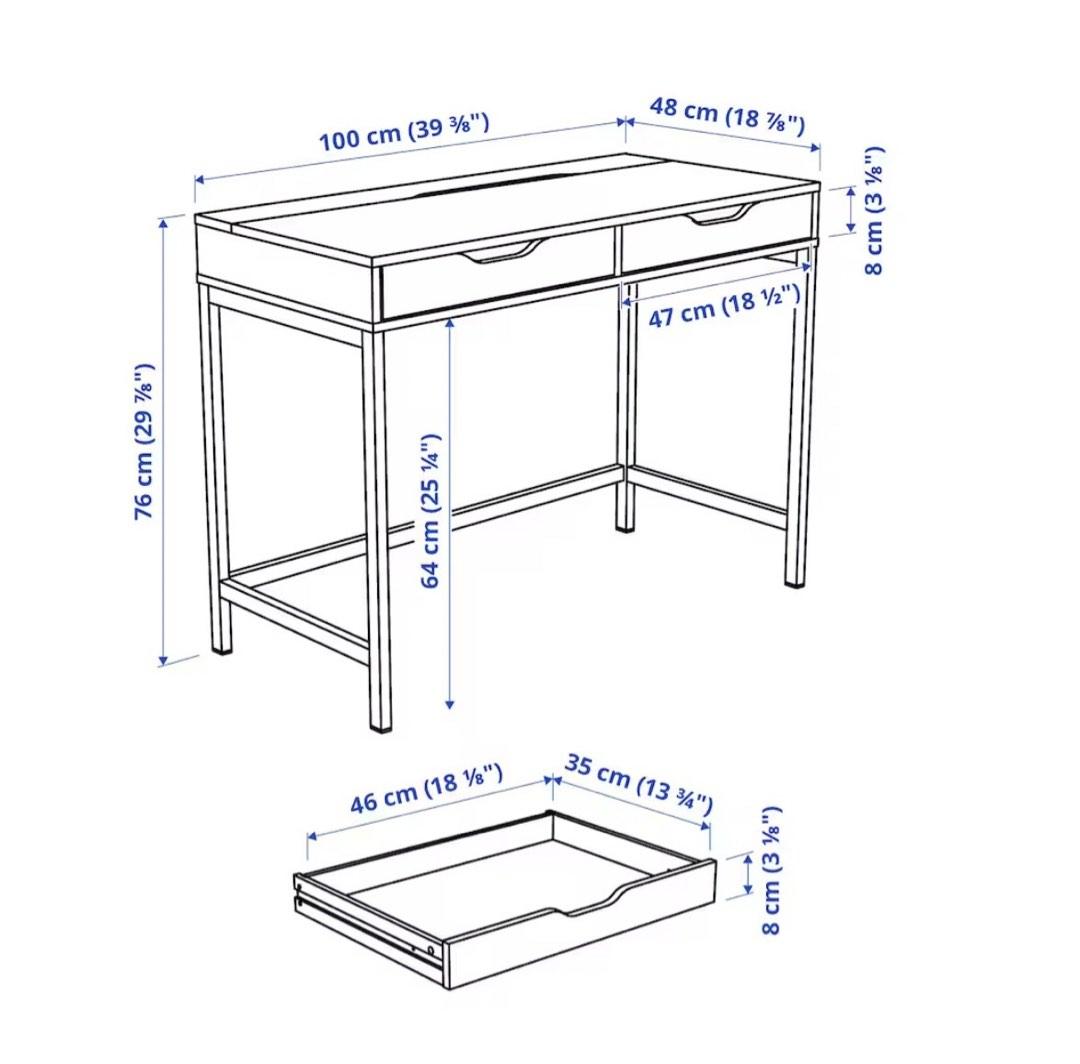 100 cm (39 ⅜")
48 cm (18 ⅞")
8 cm (3 ⅛")
47 cm (18 ½")
76 cm (29 ⅞")
64 cm (25 ¼")
46 cm (18 ⅛")
35 cm (13 ¾")
8 cm (3 ⅛")