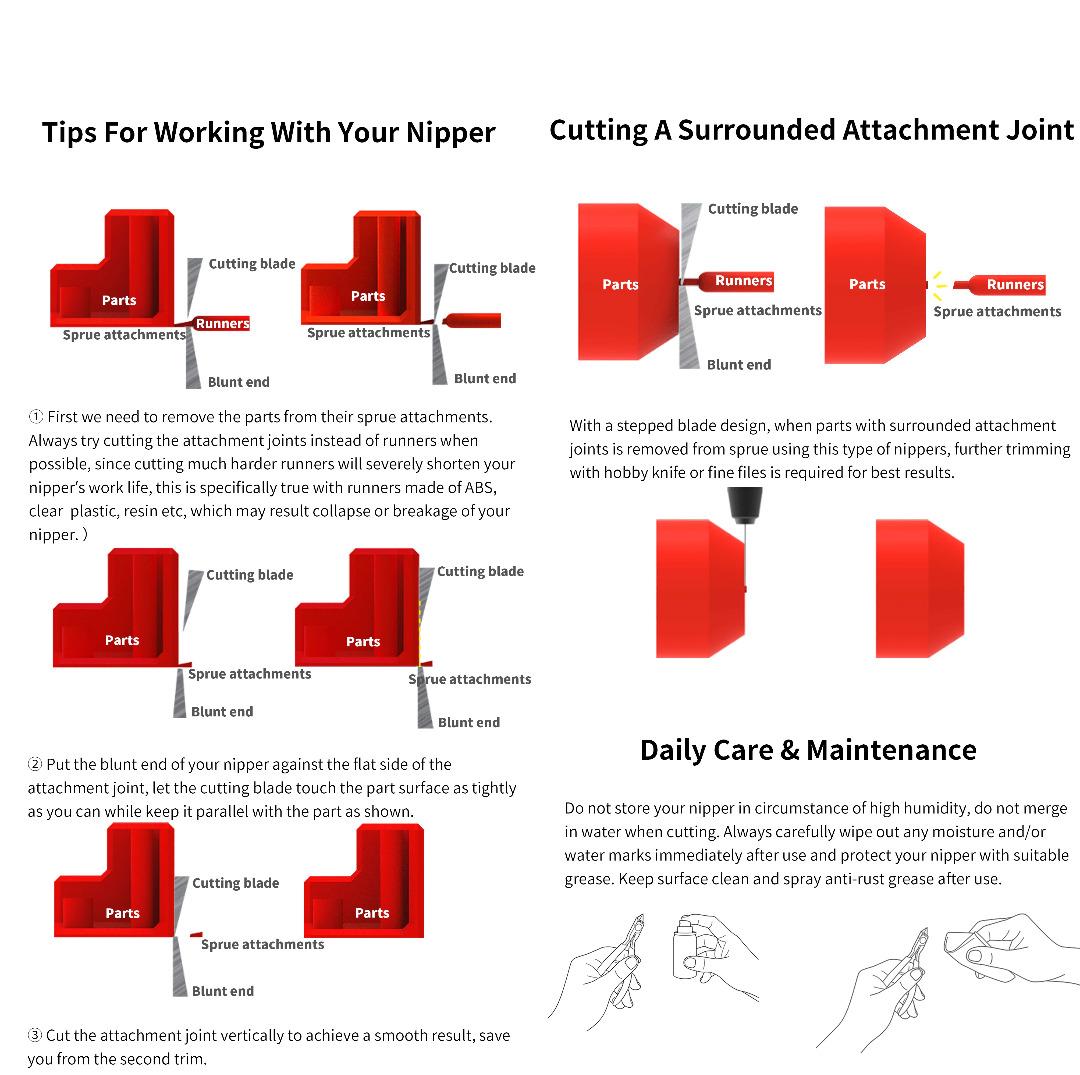 Tips For Working With Your Nipper

Cutting blade
Parts
Sprue attachments
Runners
Blunt end

Cutting blade
Parts
Sprue attachments
Blunt end

① First we need to remove the parts from their sprue attachments. Always try cutting the attachment joints instead of runners when possible, since cutting much harder runners will severely shorten your nipper's work life, this is specifically true with runners made of ABS, clear plastic, resin etc, which may result collapse or breakage of your nipper. )

Cutting blade
Parts
Sprue attachments
Blunt end

Cutting blade
Parts
Sprue attachments
Blunt end

② Put the blunt end of your nipper against the flat side of the attachment joint, let the cutting blade touch the part surface as tightly as you can while keep it parallel with the part as shown.

Cutting blade
Parts
Sprue attachments
Blunt end

Parts

③ Cut the attachment joint vertically to achieve a smooth result, save you from the second trim.

Cutting A Surrounded Attachment Joint

Cutting blade
Parts
Runners
Sprue attachments
Blunt end

Parts
Runners
Sprue attachments

With a stepped blade design, when parts with surrounded attachment joints is removed from sprue using this type of nippers, further trimming with hobby knife or fine files is required for best results.

Daily Care & Maintenance

Do not store your nipper in circumstance of high humidity, do not merge in water when cutting. Always carefully wipe out any moisture and/or water marks immediately after use and protect your nipper with suitable grease. Keep surface clean and spray anti-rust grease after use.