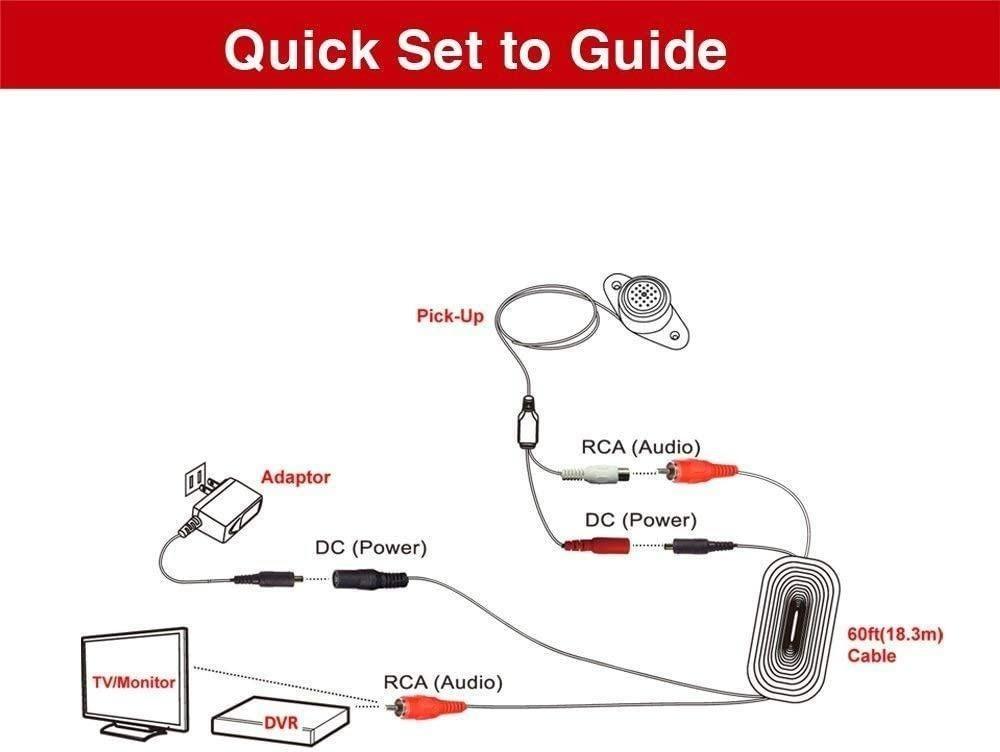 Quick Set to Guide

Pick-Up

RCA (Audio)

Adaptor

DC (Power)

DC (Power)

60ft(18.3m) Cable

TV/Monitor

RCA (Audio)

DVR