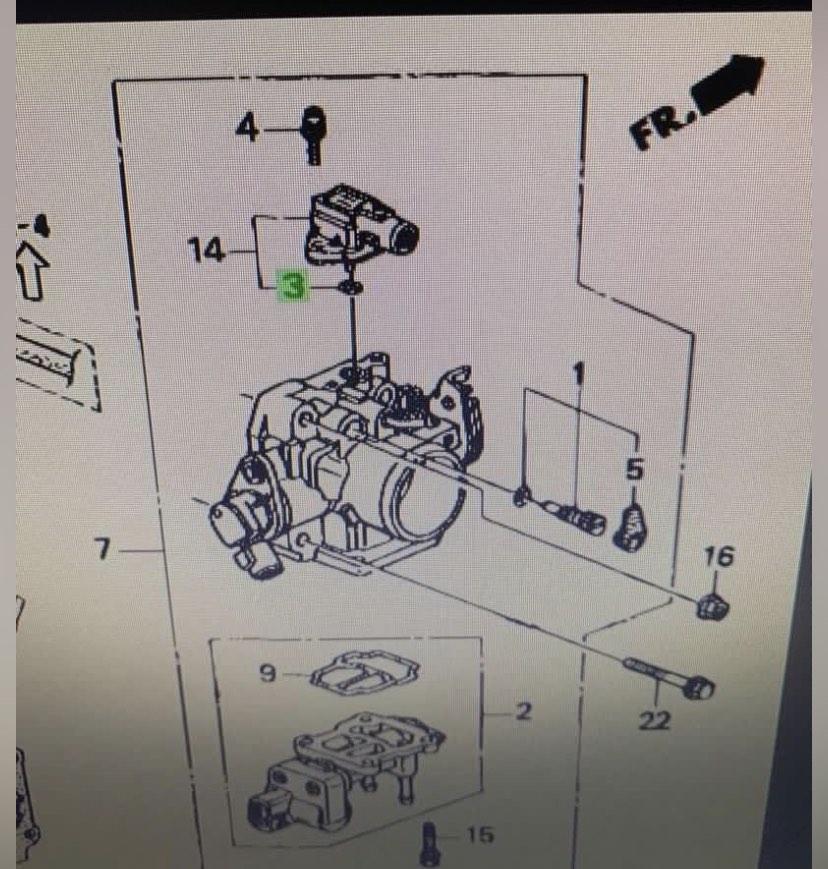 FR.

4

14

3

1

5

7

16

9

2

22

15