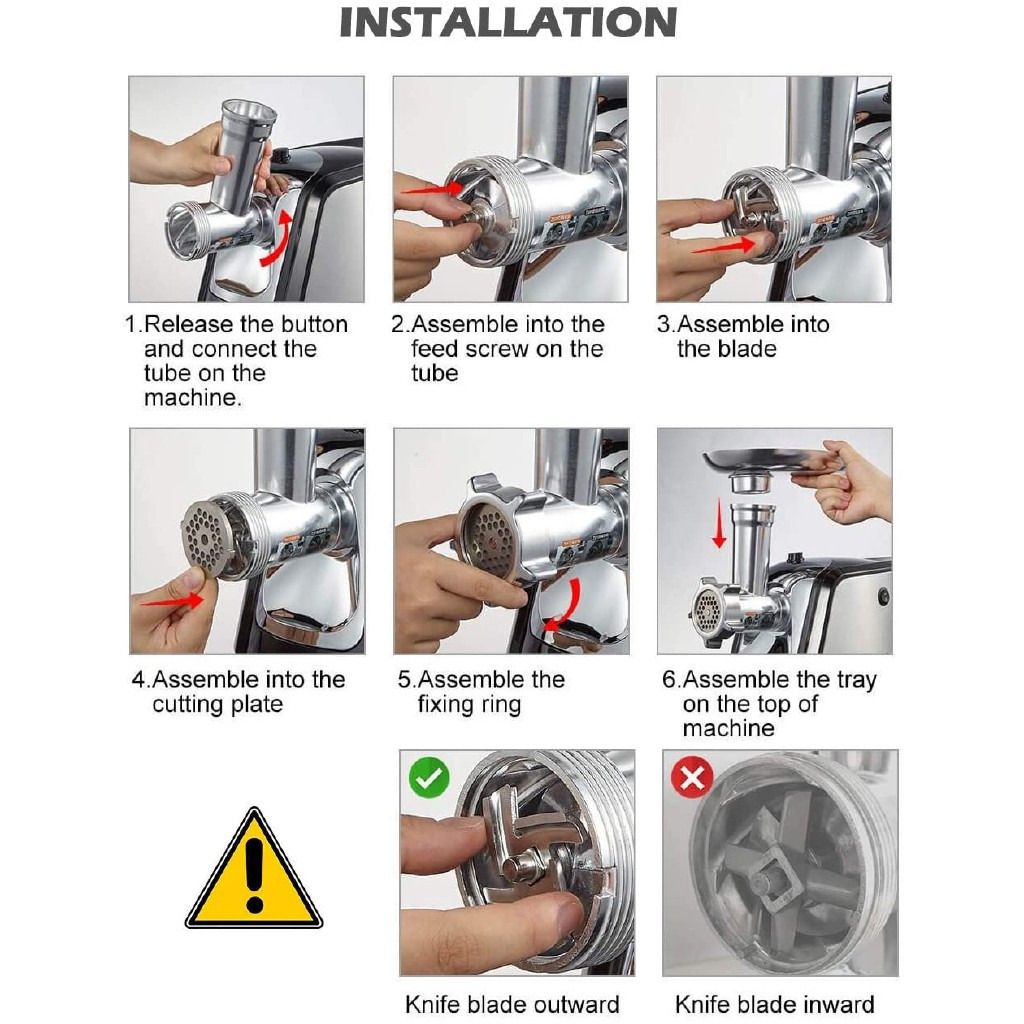 INSTALLATION

1.Release the button and connect the tube on the machine.

2.Assemble into the feed screw on the tube

3.Assemble into the blade

4.Assemble into the cutting plate

5.Assemble the fixing ring

6.Assemble the tray on the top of machine

Knife blade outward

Knife blade inward